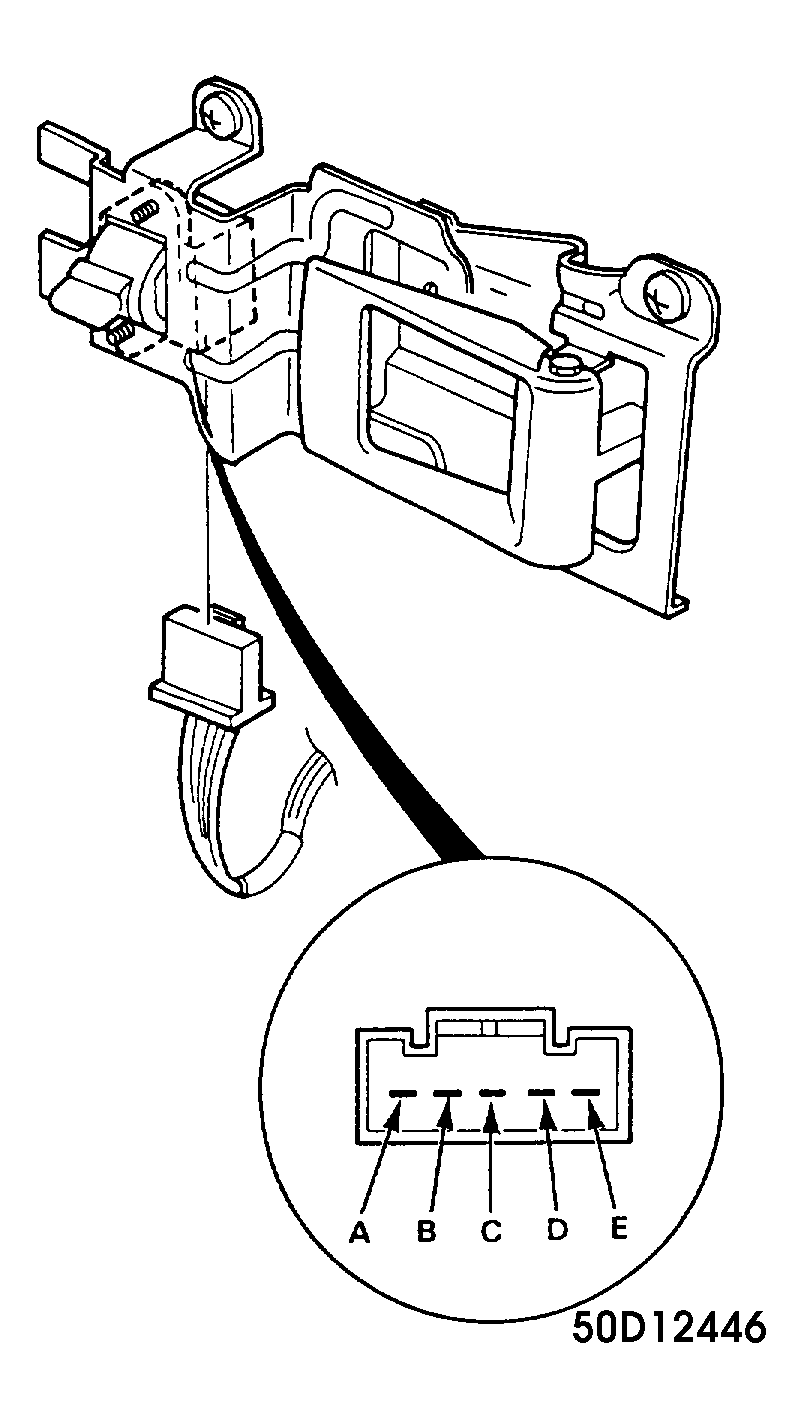 A B C D E

50D12446