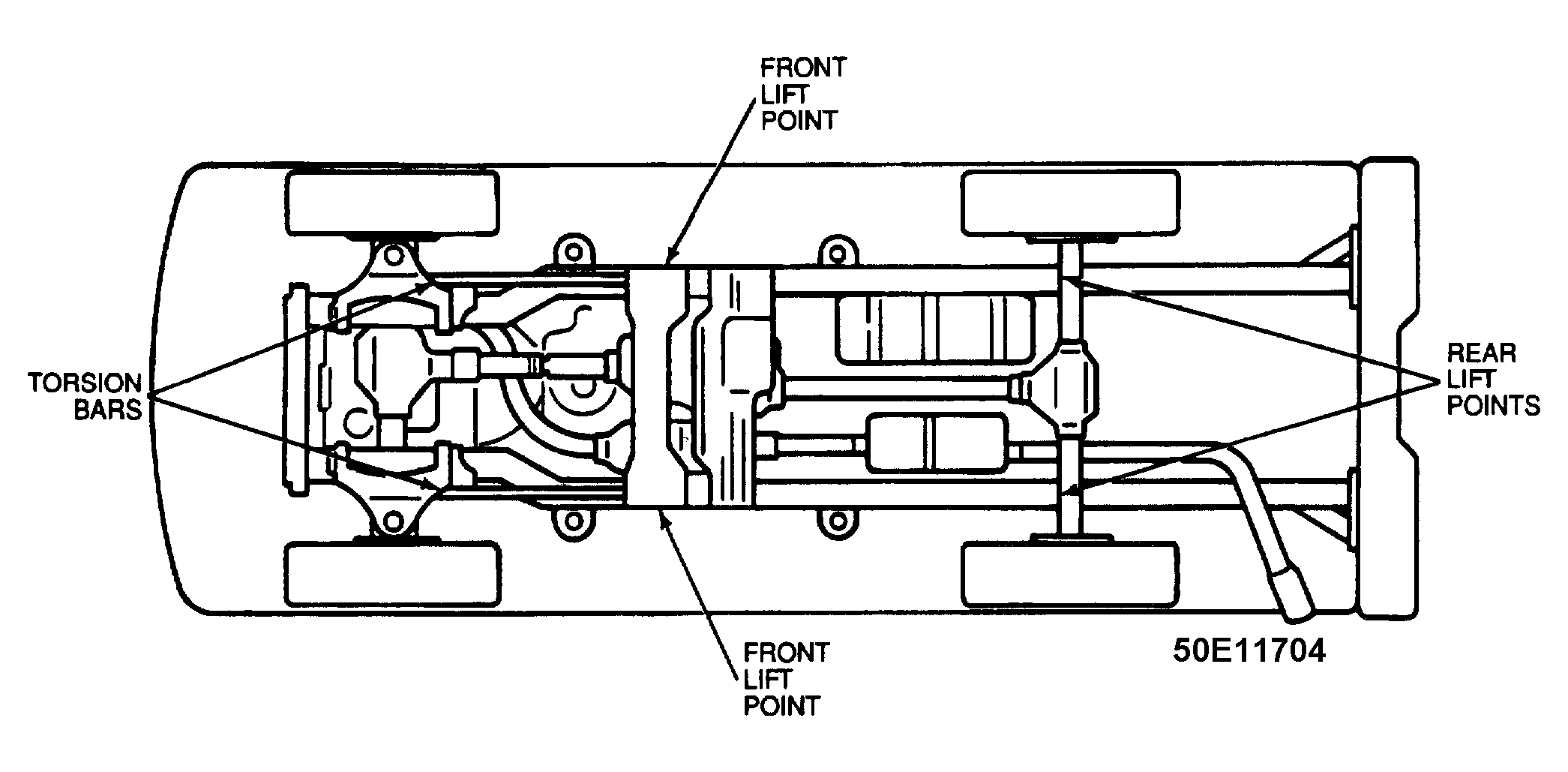 FRONT
LIFT
POINT

TORSION
BARS

REAR
LIFT
POINTS

FRONT
LIFT
POINT

50E11704