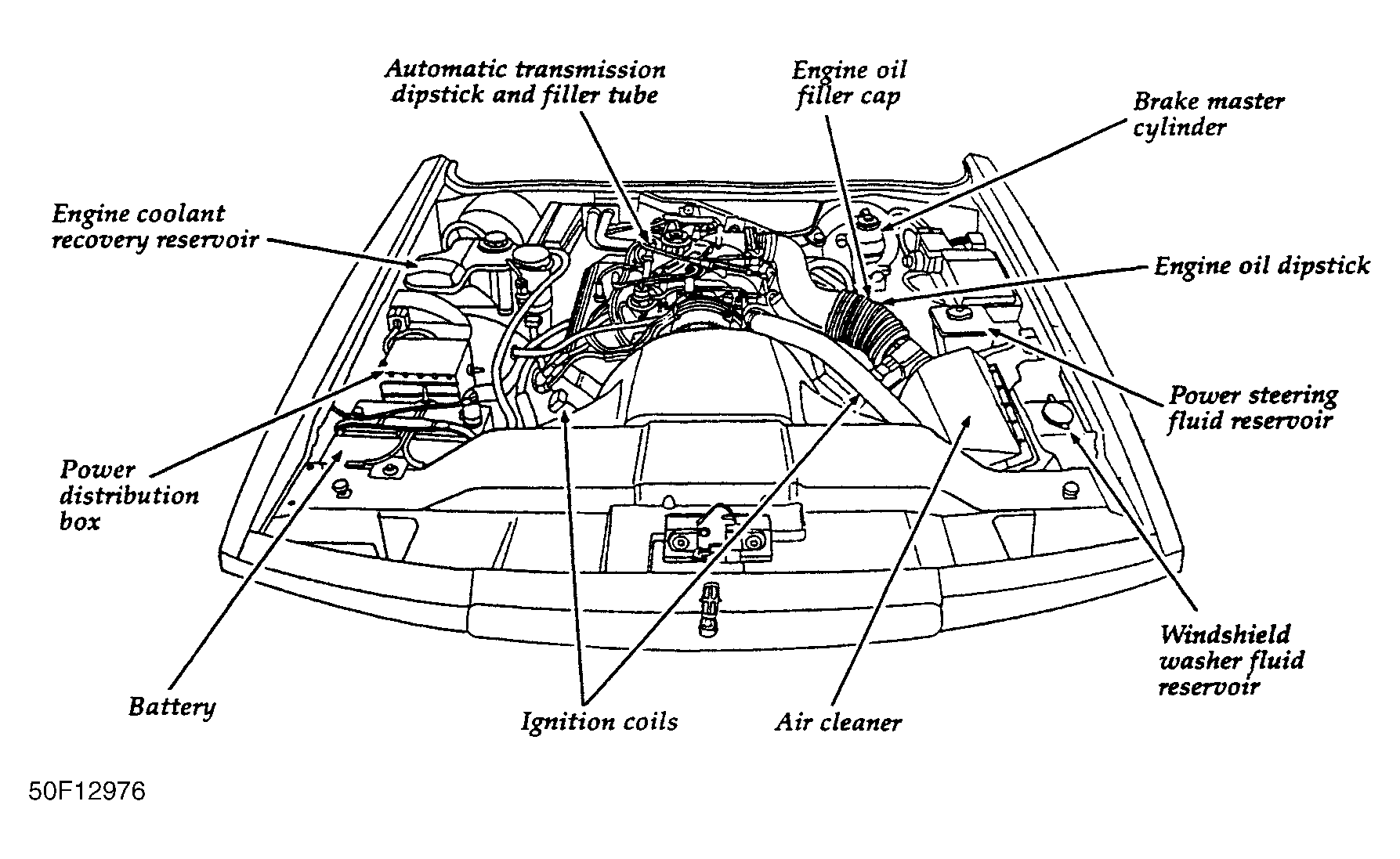 Automatic transmission dipstick and filler tube

Engine oil filler cap

Brake master cylinder

Engine coolant recovery reservoir

Engine oil dipstick

Power steering fluid reservoir

Power distribution box

Windshield washer fluid reservoir

Battery

Ignition coils

Air cleaner

50F12976