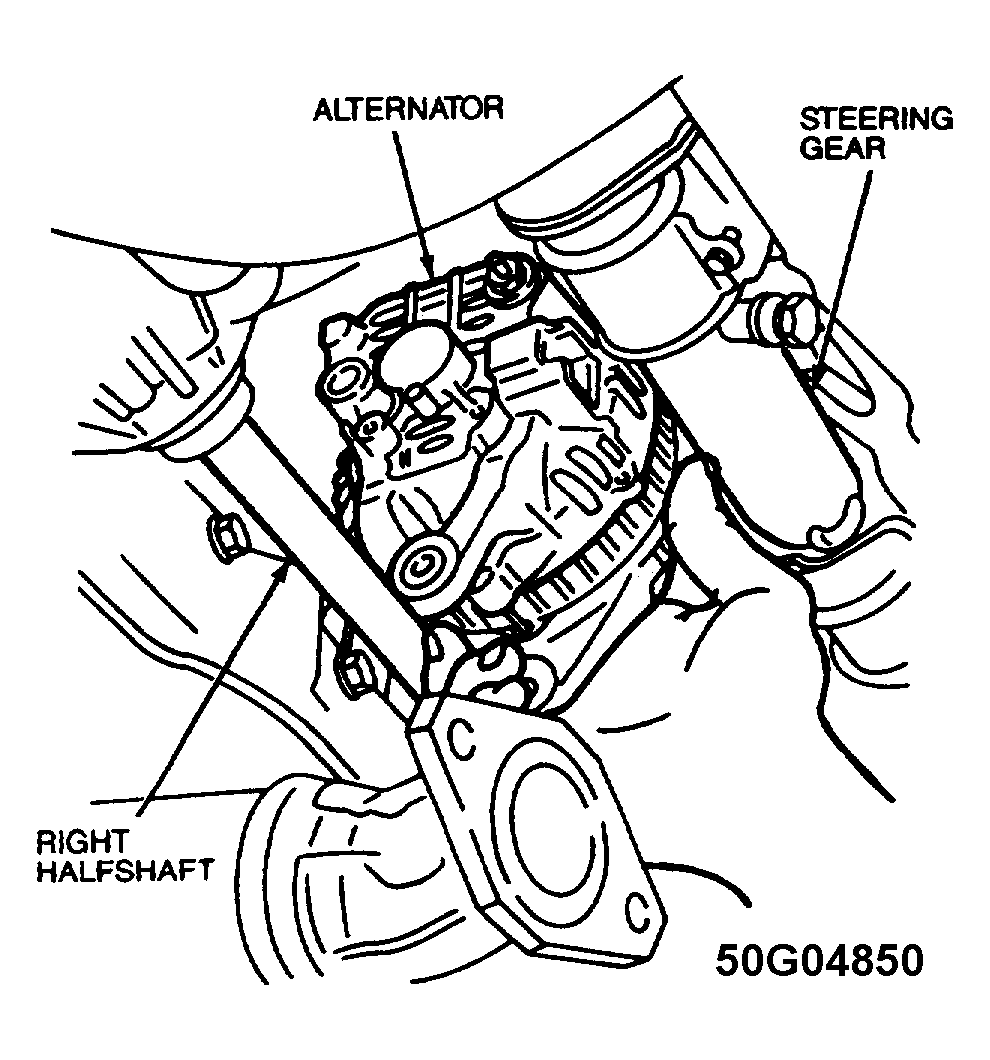 ALTERNATOR

STEERING GEAR

RIGHT HALFSHAFT

50G04850