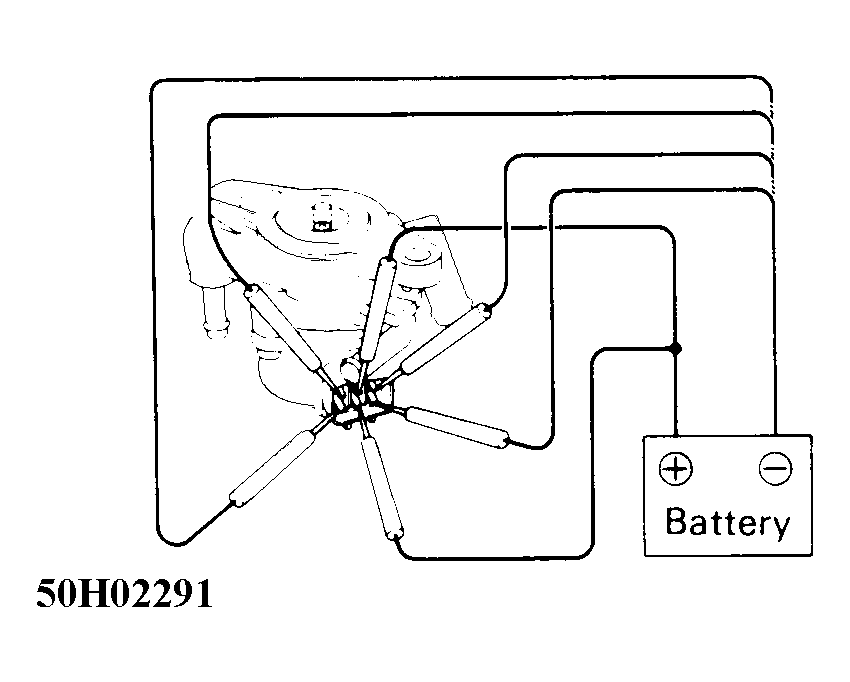 $\oplus$ $\ominus$
Battery

50H02291