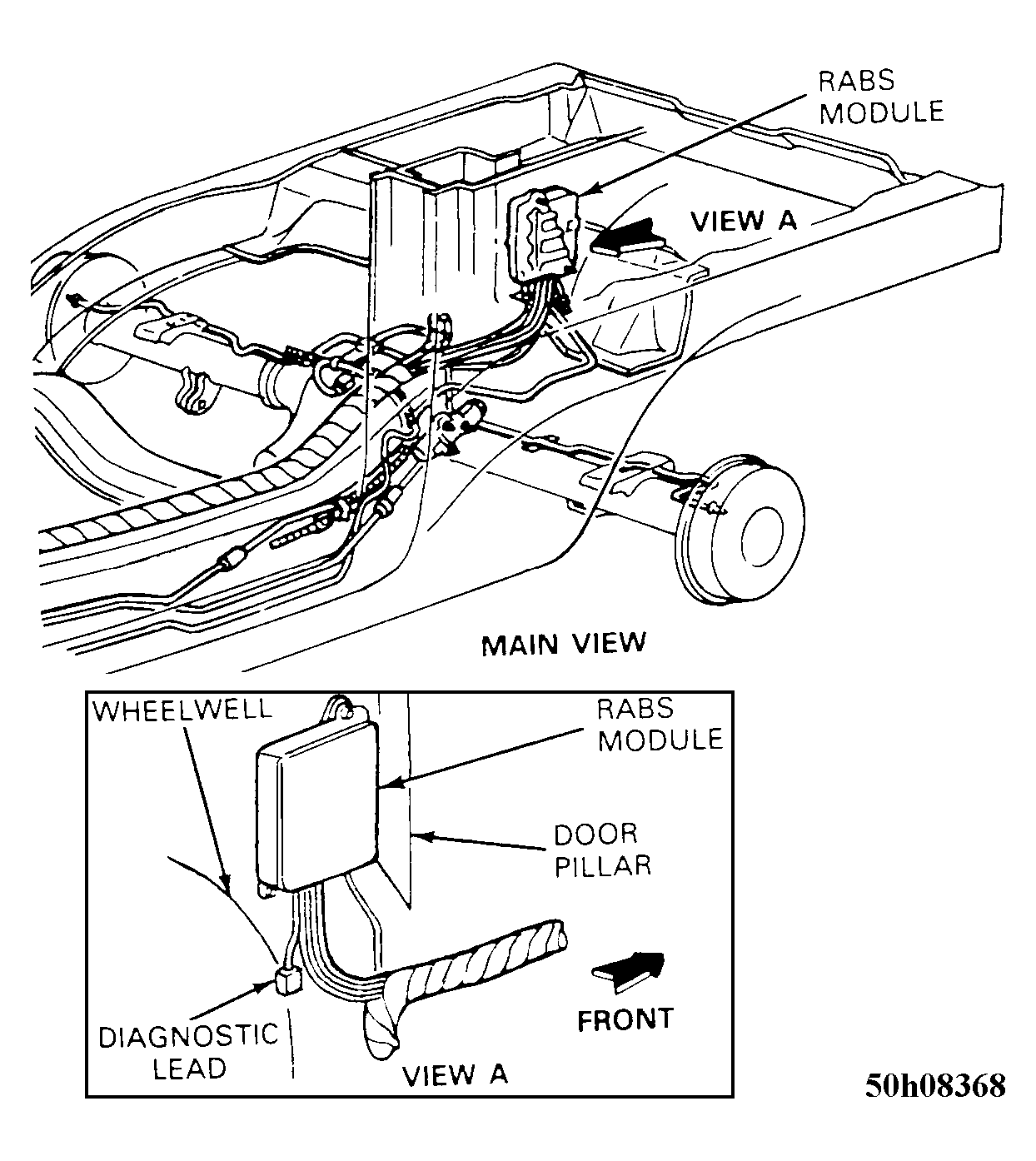 RABS MODULE

VIEW A

MAIN VIEW

WHEELWELL

RABS MODULE

DOOR PILLAR

DIAGNOSTIC LEAD

FRONT

VIEW A

50h08368