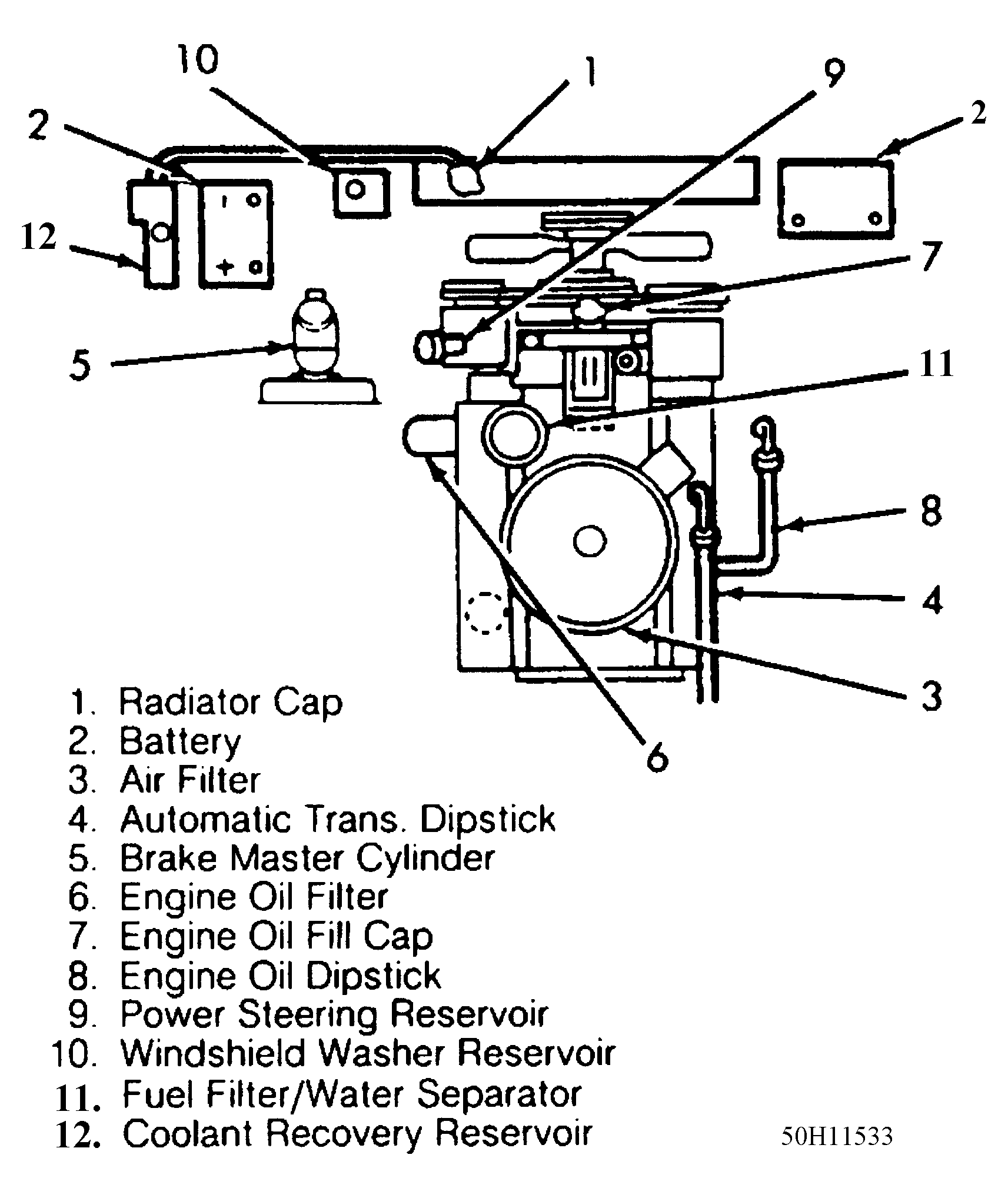 10
1
9
2
2
12
7
5
11
8
4
3
6

1. Radiator Cap
2. Battery
3. Air Filter
4. Automatic Trans. Dipstick
5. Brake Master Cylinder
6. Engine Oil Filter
7. Engine Oil Fill Cap
8. Engine Oil Dipstick
9. Power Steering Reservoir
10. Windshield Washer Reservoir
11. Fuel Filter/Water Separator
12. Coolant Recovery Reservoir

50H11533