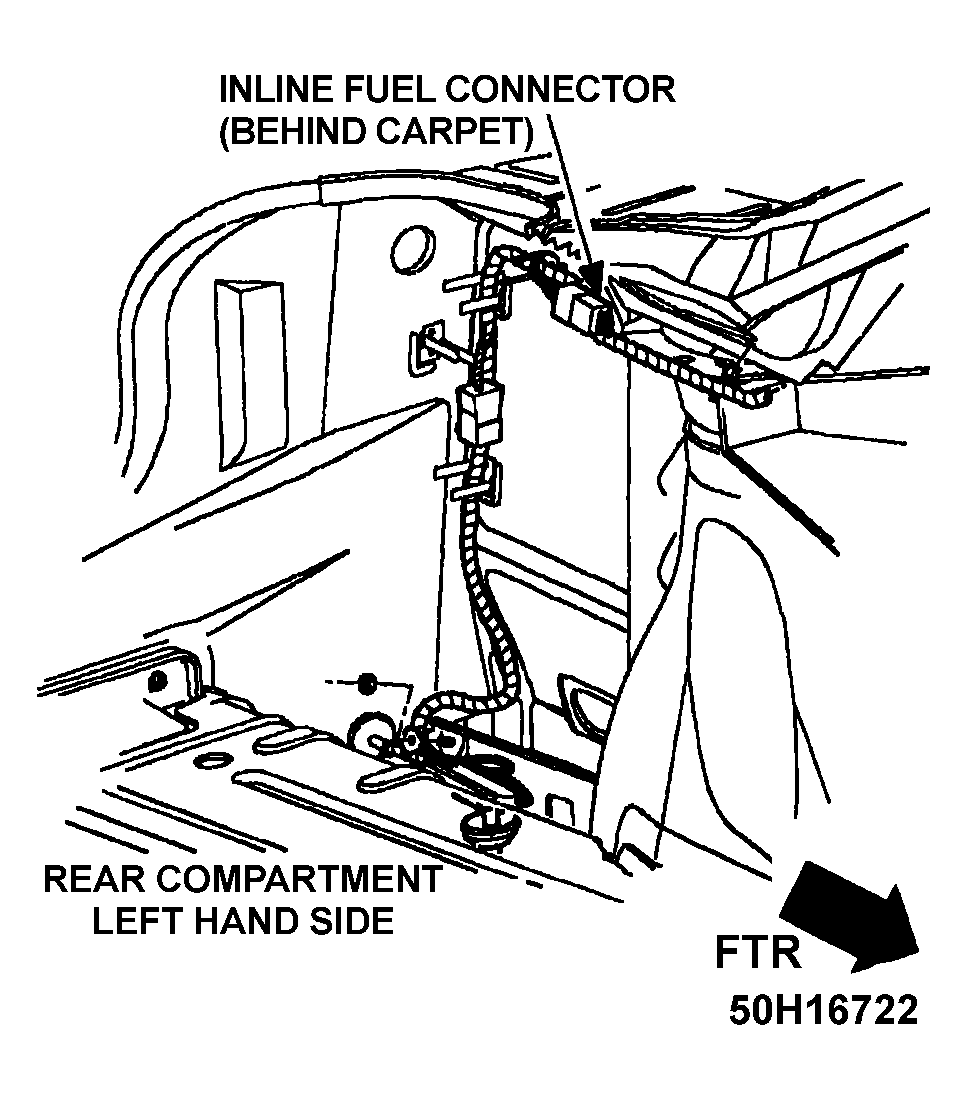 INLINE FUEL CONNECTOR
(BEHIND CARPET)

REAR COMPARTMENT
LEFT HAND SIDE

FTR

50H16722