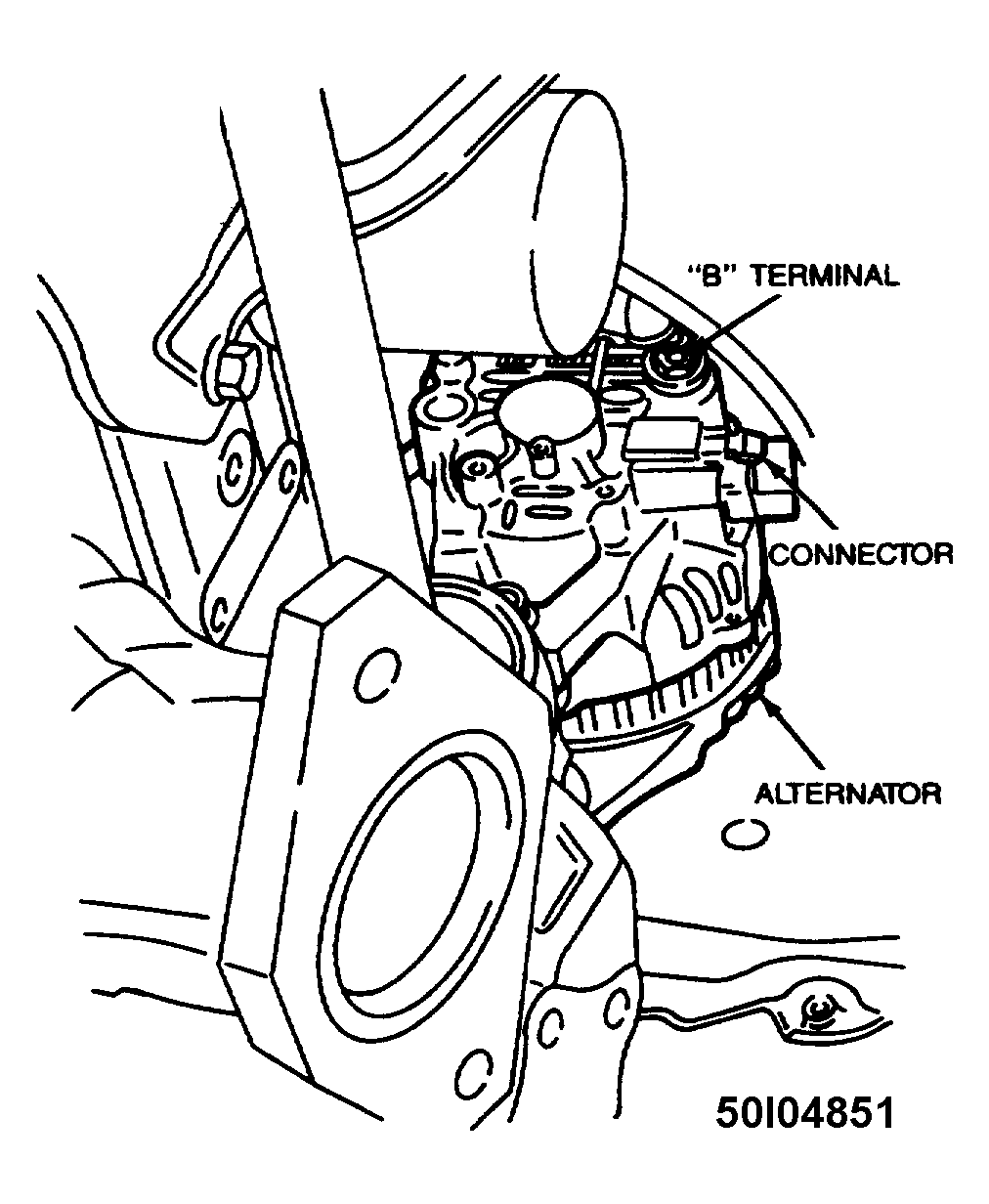 "B" TERMINAL

CONNECTOR

ALTERNATOR

50I04851