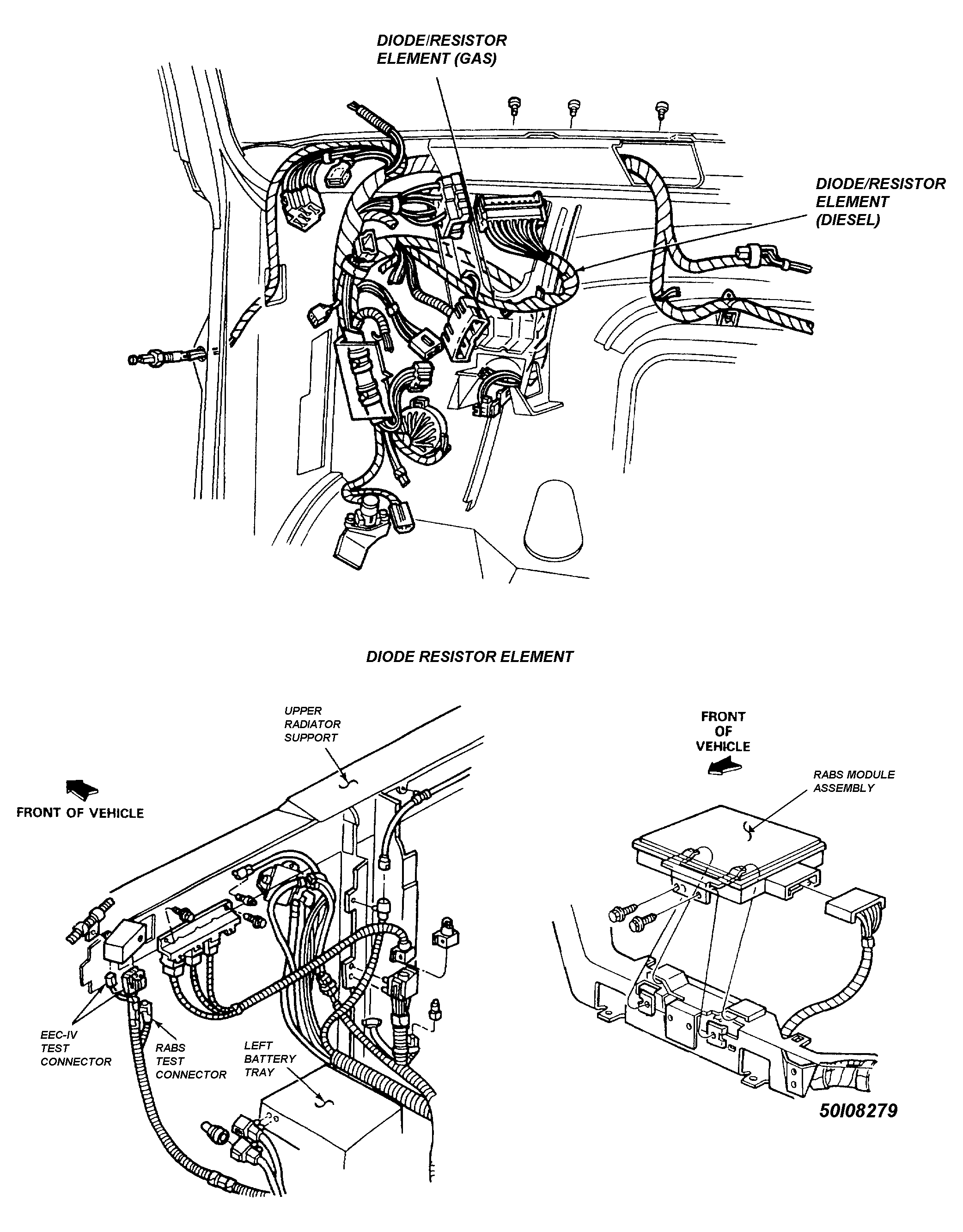 DIODE/RESISTOR ELEMENT (GAS)

DIODE/RESISTOR ELEMENT (DIESEL)

DIODE RESISTOR ELEMENT

UPPER RADIATOR SUPPORT

FRONT OF VEHICLE

EEC-IV TEST CONNECTOR

RABS TEST CONNECTOR

LEFT BATTERY TRAY

FRONT OF VEHICLE

RABS MODULE ASSEMBLY

50I08279