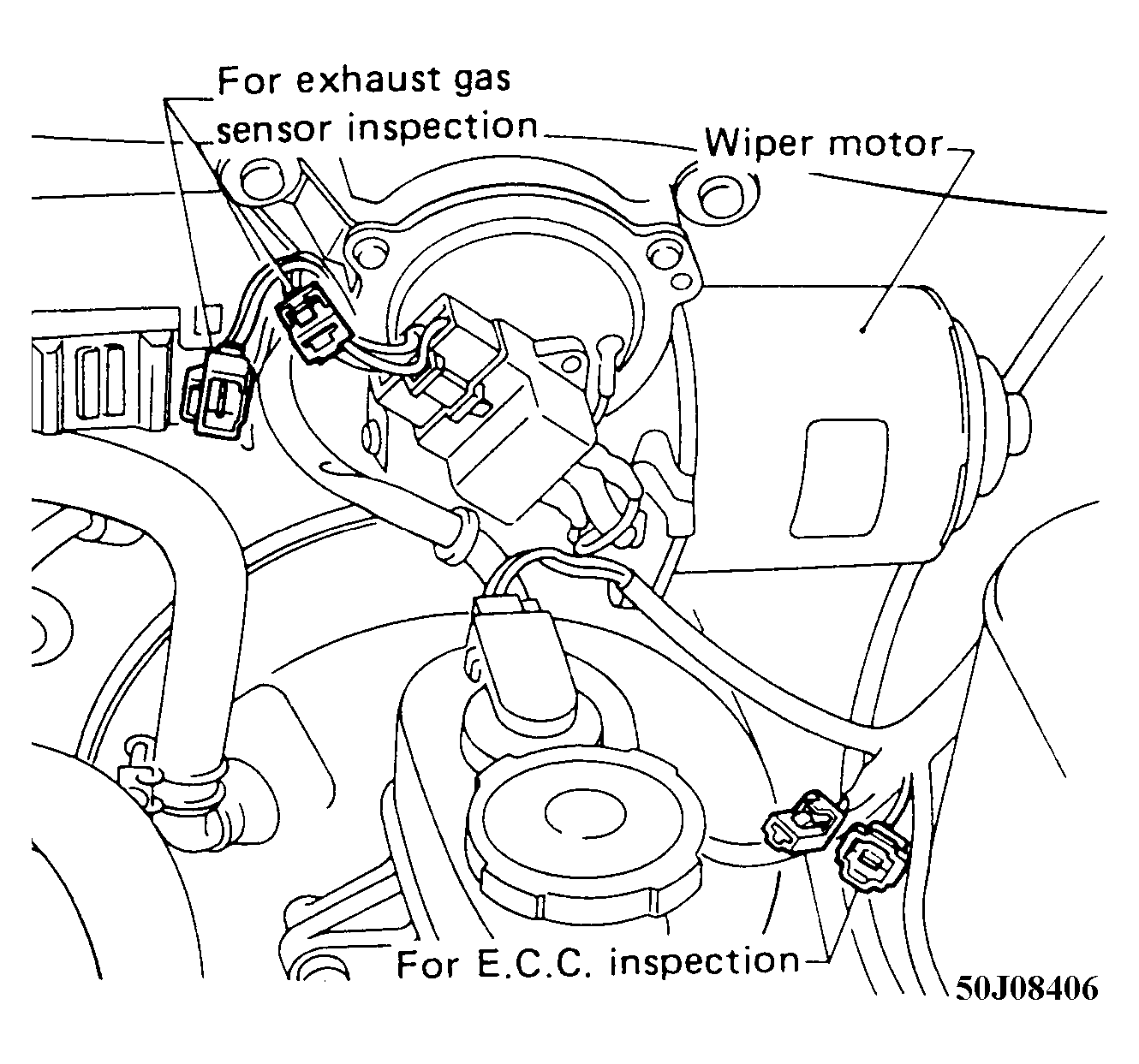 For exhaust gas sensor inspection

Wiper motor

For E.C.C. inspection

50J08406