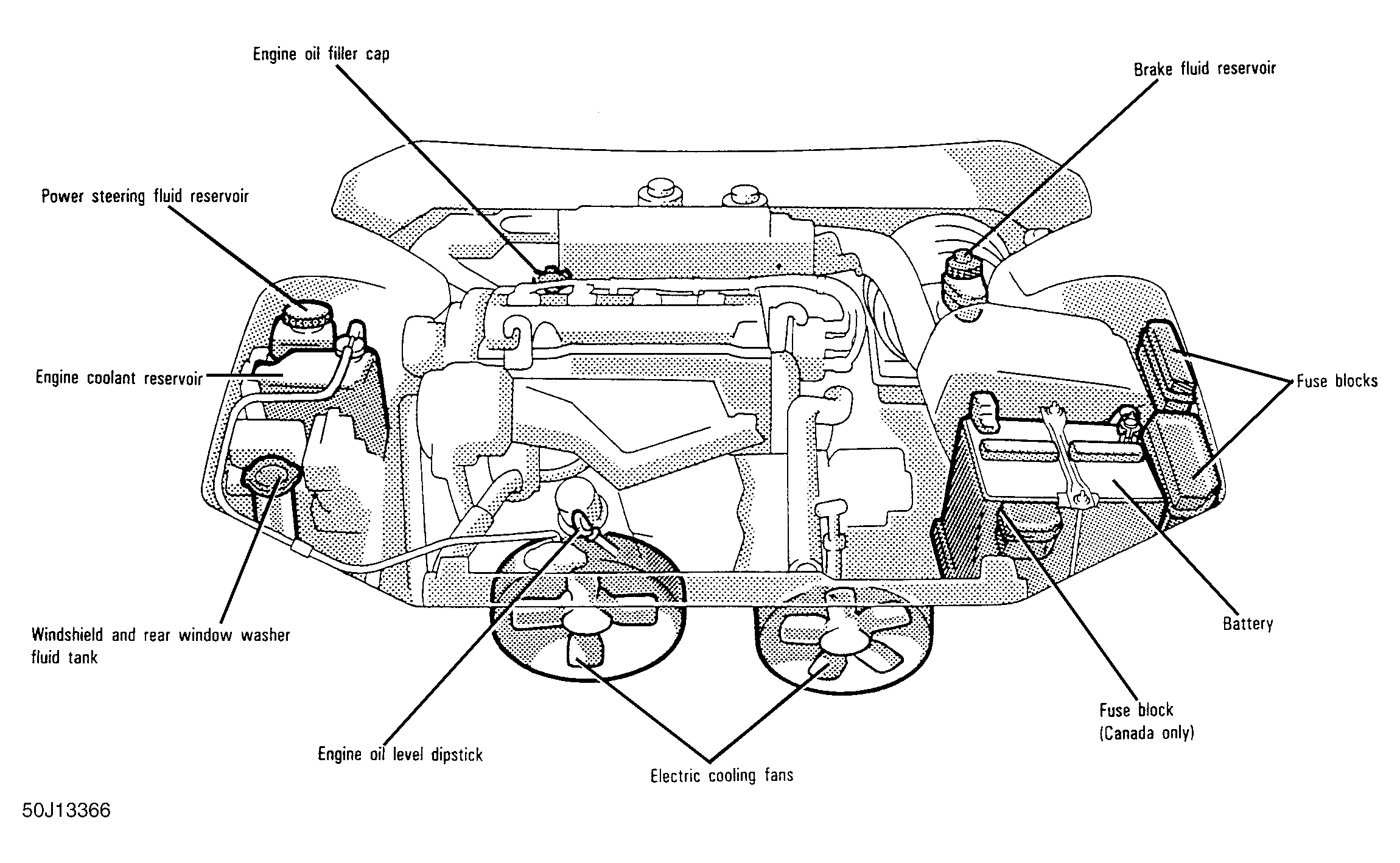 Engine oil filler cap

Brake fluid reservoir

Power steering fluid reservoir

Engine coolant reservoir

Fuse blocks

Windshield and rear window washer fluid tank

Battery

Fuse block (Canada only)

Engine oil level dipstick

Electric cooling fans

50J13366