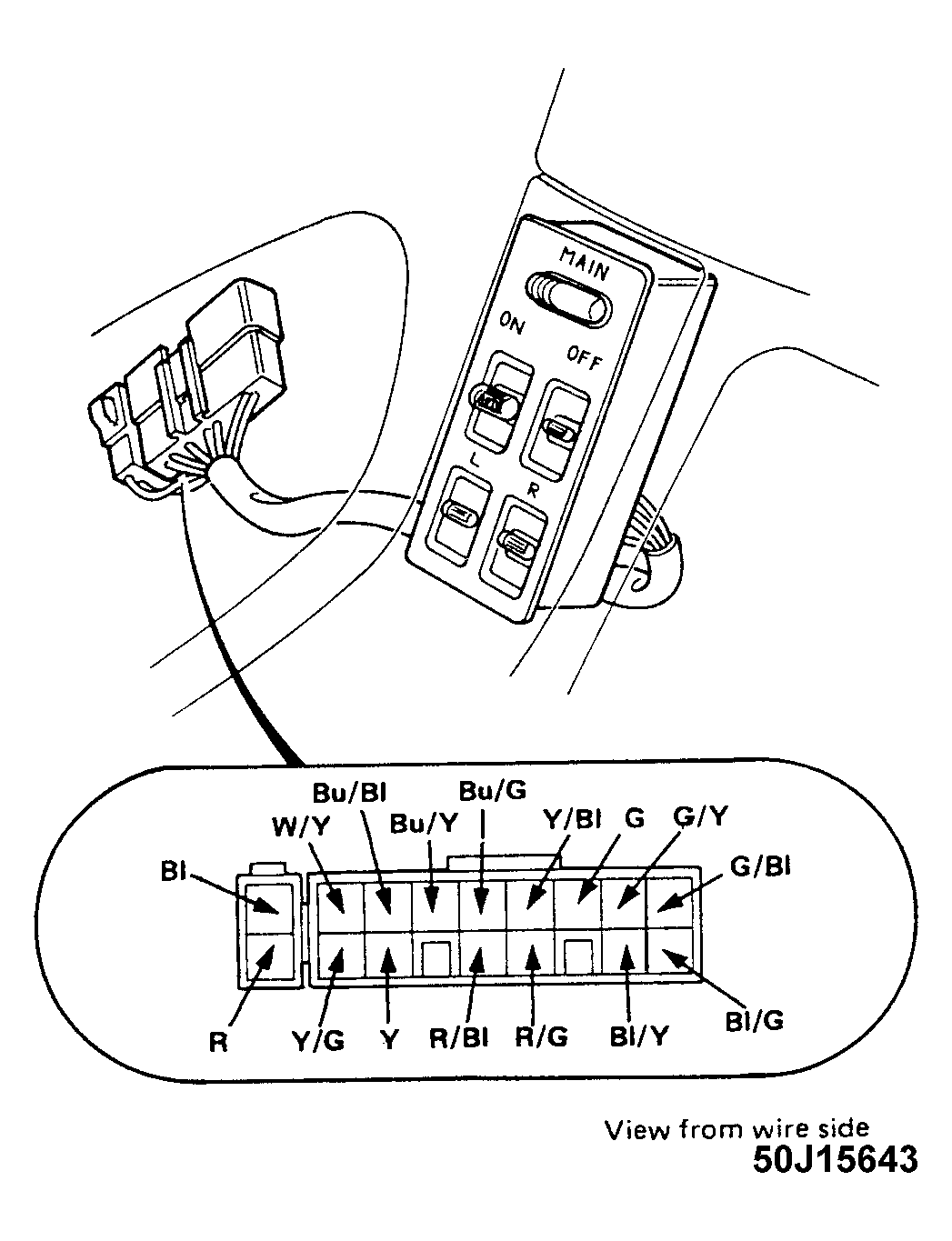 MAIN
ON
OFF
L
R

Bu/Bl
Bu/G
W/Y
Bu/Y
Y/Bl
G
G/Y
Bl
G/Bl
R
Y/G
Y
R/Bl
R/G
Bl/Y
Bl/G

View from wire side
50J15643