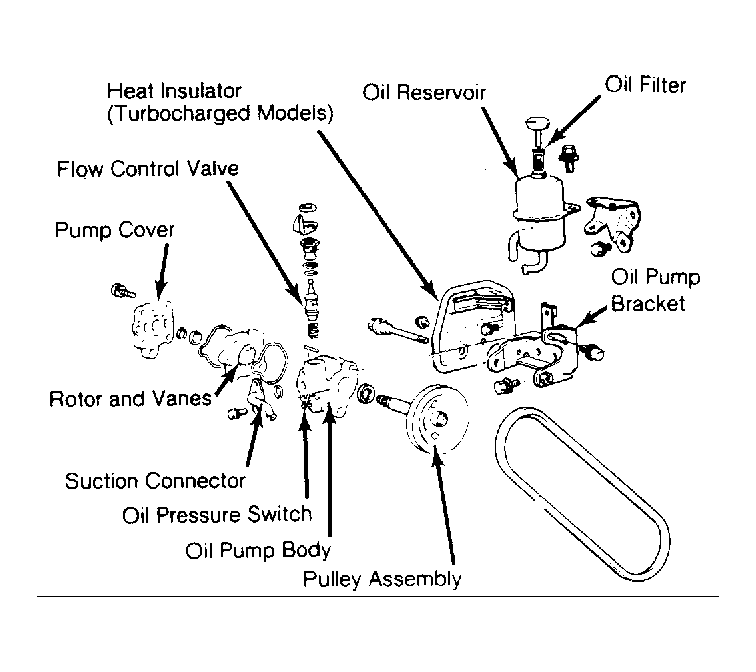 Heat Insulator
(Turbocharged Models)

Oil Reservoir

Oil Filter

Flow Control Valve

Pump Cover

Oil Pump
Bracket

Rotor and Vanes

Suction Connector

Oil Pressure Switch

Oil Pump Body

Pulley Assembly