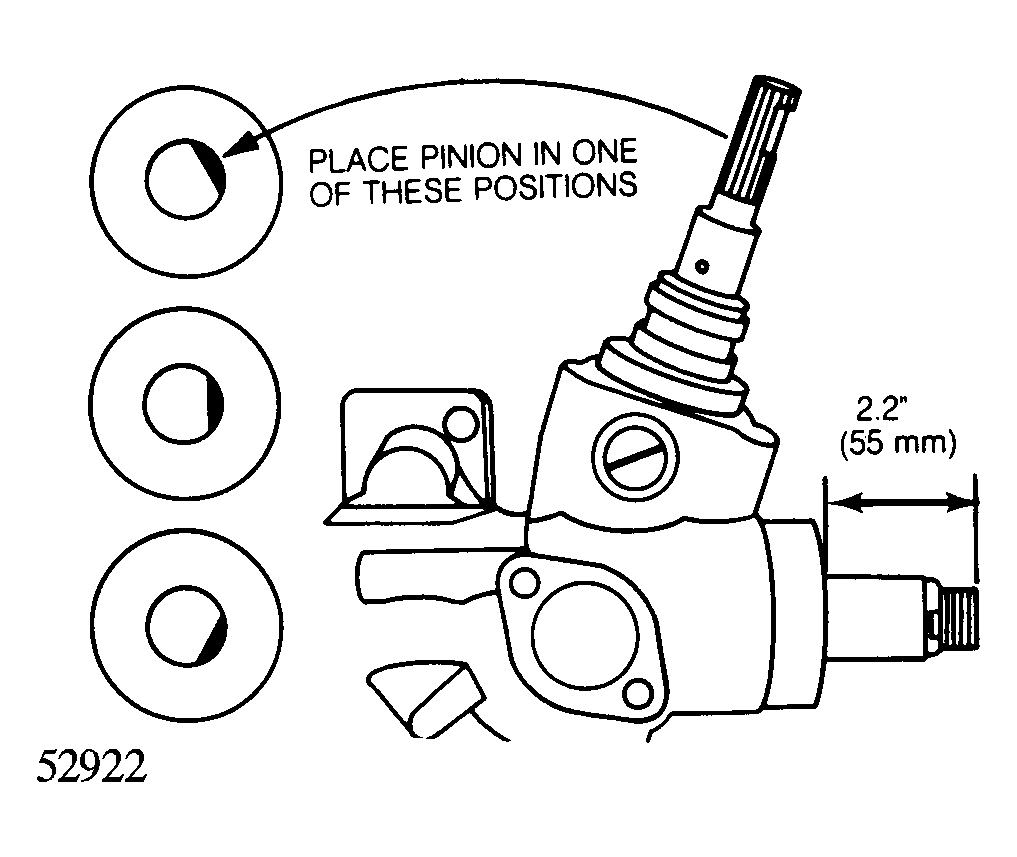 PLACE PINION IN ONE OF THESE POSITIONS

2.2"
(55 mm)

52922