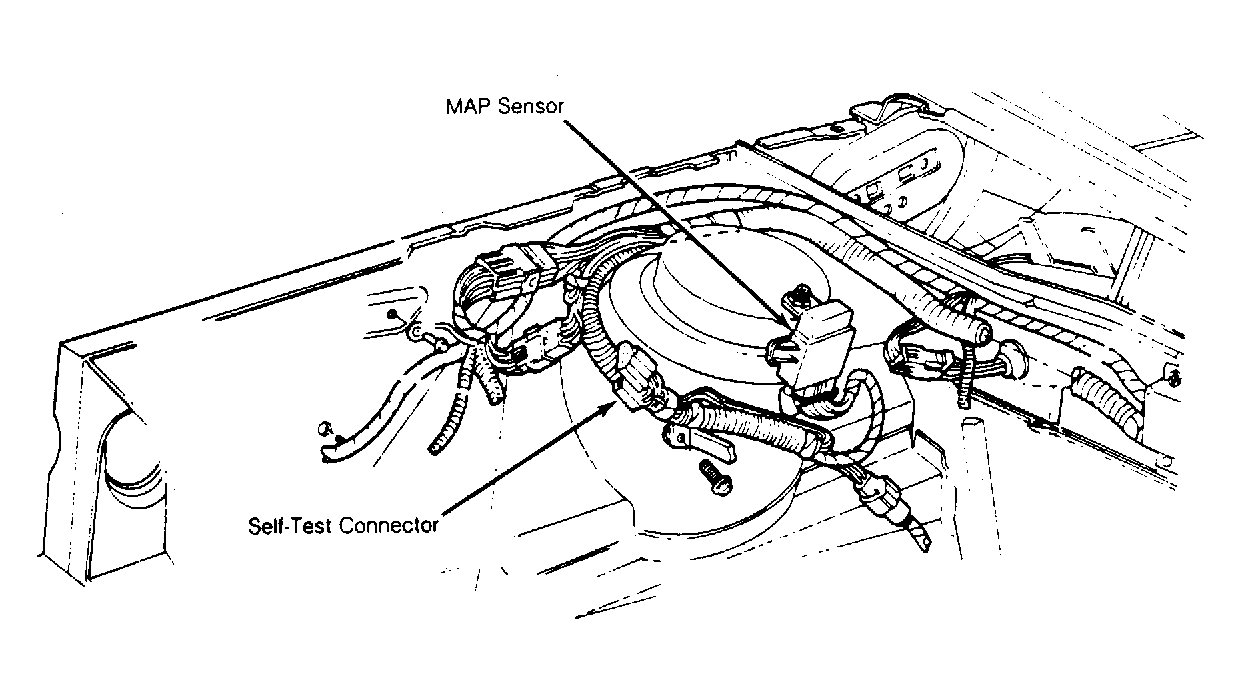 MAP Sensor

Self-Test Connector