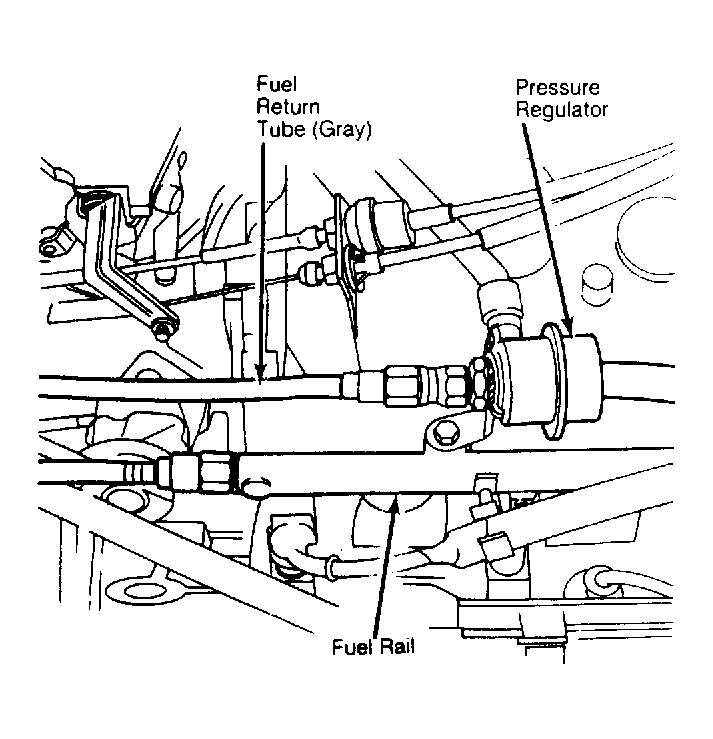 Fuel Return Tube (Gray)

Pressure Regulator

Fuel Rail