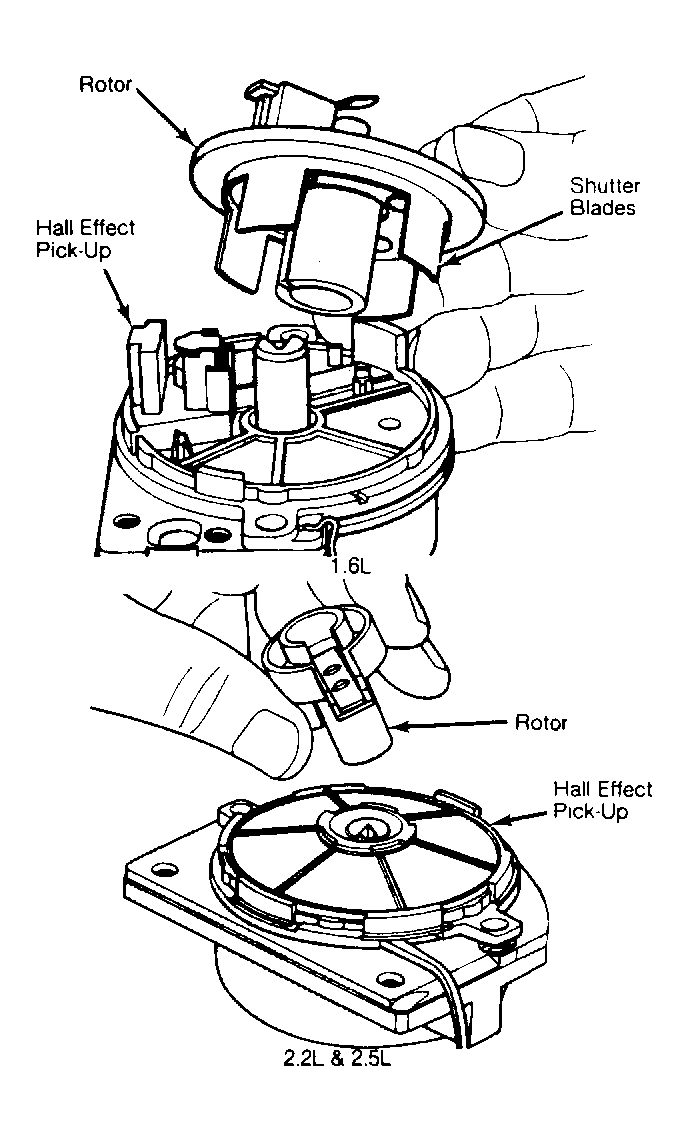 Rotor

Shutter Blades

Hall Effect Pick-Up

1.6L

Rotor

Hall Effect Pick-Up

2.2L & 2.5L