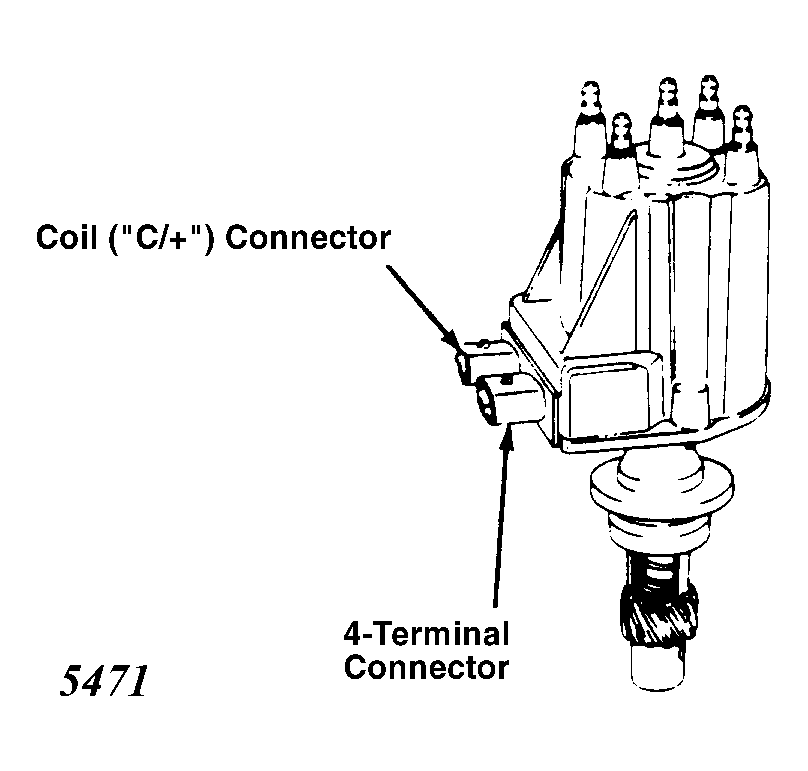 Coil ("C/+") Connector

4-Terminal Connector

5471