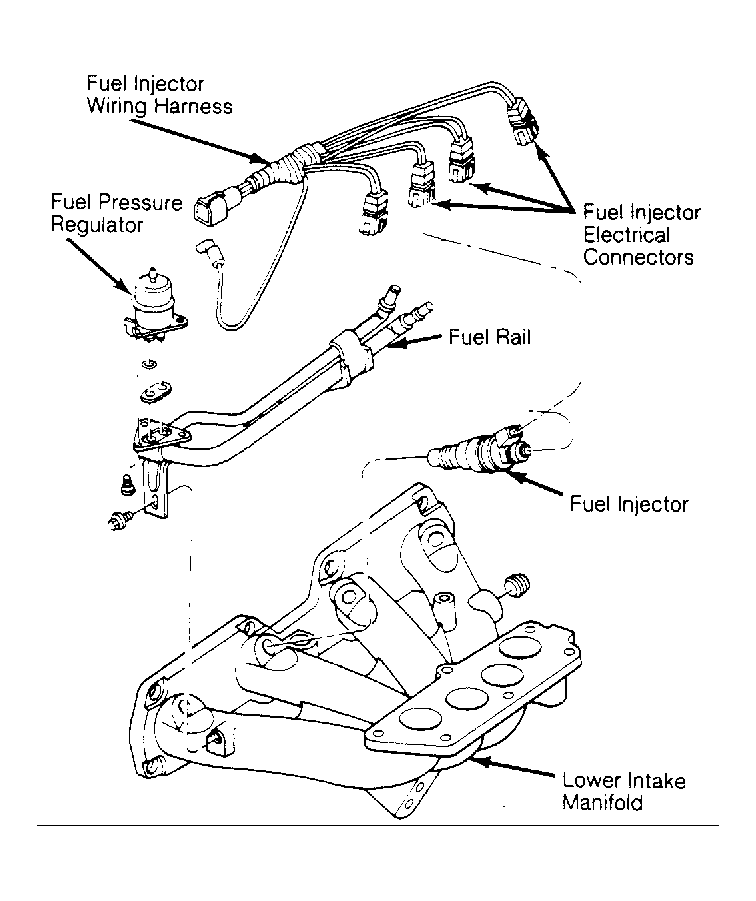 Fuel Injector Wiring Harness

Fuel Pressure Regulator

Fuel Injector Electrical Connectors

Fuel Rail

Fuel Injector

Lower Intake Manifold