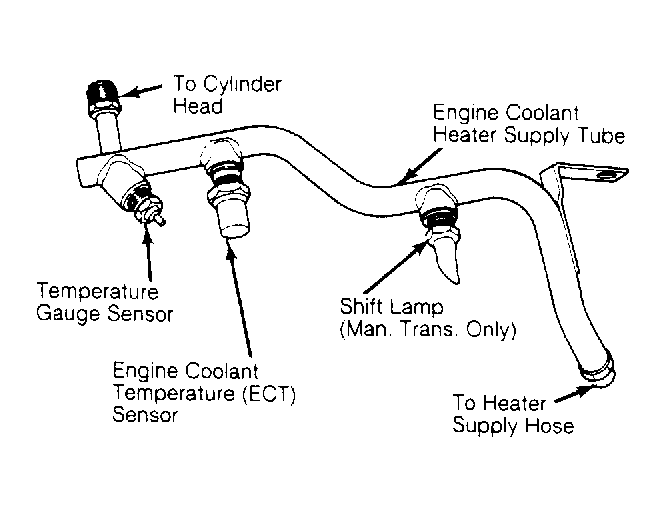 To Cylinder Head

Engine Coolant Heater Supply Tube

Temperature Gauge Sensor

Engine Coolant Temperature (ECT) Sensor

Shift Lamp (Man. Trans. Only)

To Heater Supply Hose