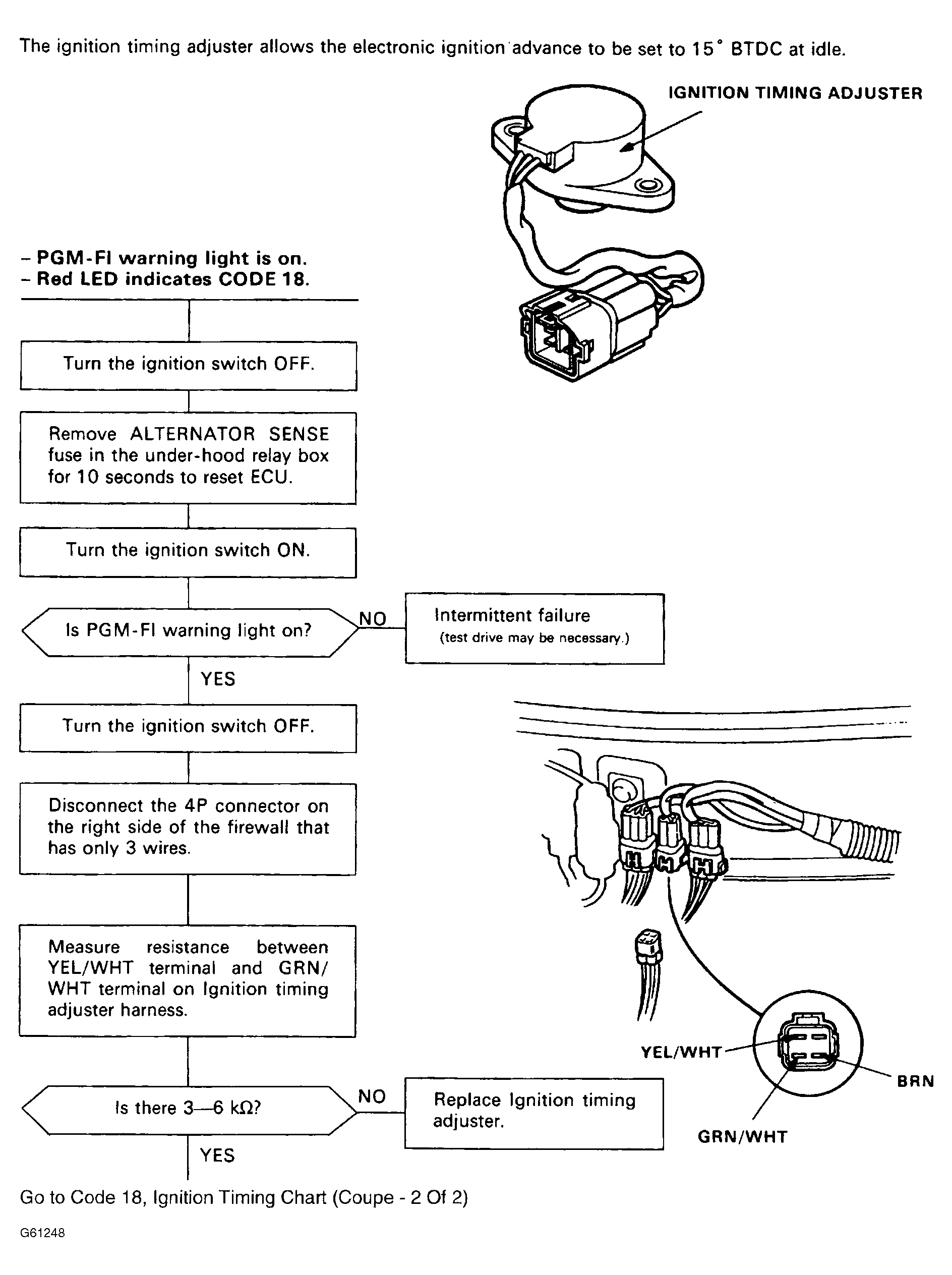 The ignition timing adjuster allows the electronic ignition advance to be set to 15° BTDC at idle.

IGNITION TIMING ADJUSTER

– PGM-FI warning light is on.
– Red LED indicates CODE 18.

Turn the ignition switch OFF.

Remove ALTERNATOR SENSE fuse in the under-hood relay box for 10 seconds to reset ECU.

Turn the ignition switch ON.

Is PGM-FI warning light on?

NO

Intermittent failure
(test drive may be necessary.)

YES

Turn the ignition switch OFF.

Disconnect the 4P connector on the right side of the firewall that has only 3 wires.

Measure resistance between YEL/WHT terminal and GRN/WHT terminal on Ignition timing adjuster harness.

Is there 3—6 kΩ?

NO

Replace Ignition timing adjuster.

YES

YEL/WHT

BRN

GRN/WHT

Go to Code 18, Ignition Timing Chart (Coupe - 2 Of 2)

G61248