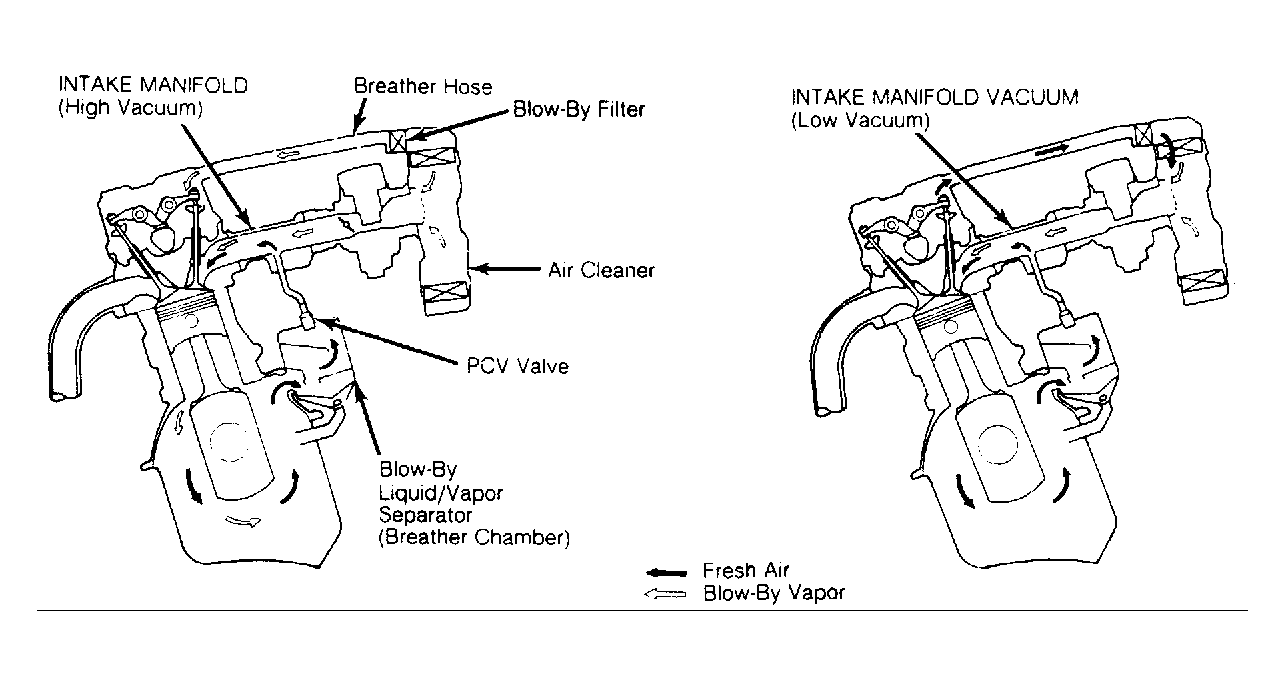 INTAKE MANIFOLD
(High Vacuum)

Breather Hose

Blow-By Filter

Air Cleaner

PCV Valve

Blow-By
Liquid/Vapor
Separator
(Breather Chamber)

INTAKE MANIFOLD VACUUM
(Low Vacuum)

Fresh Air
Blow-By Vapor