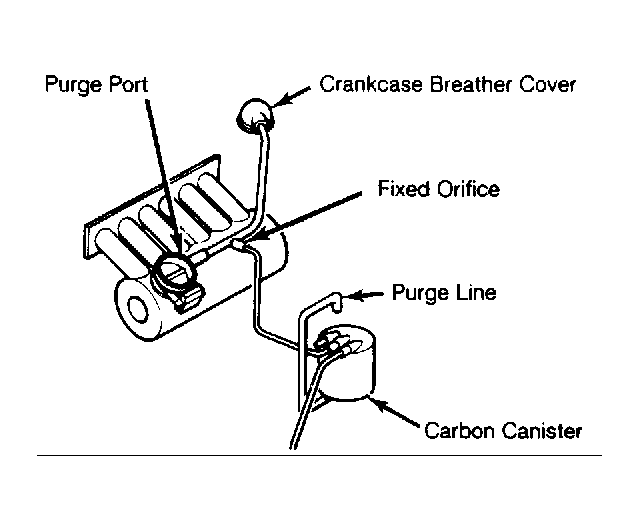 Purge Port
Crankcase Breather Cover
Fixed Orifice
Purge Line
Carbon Canister