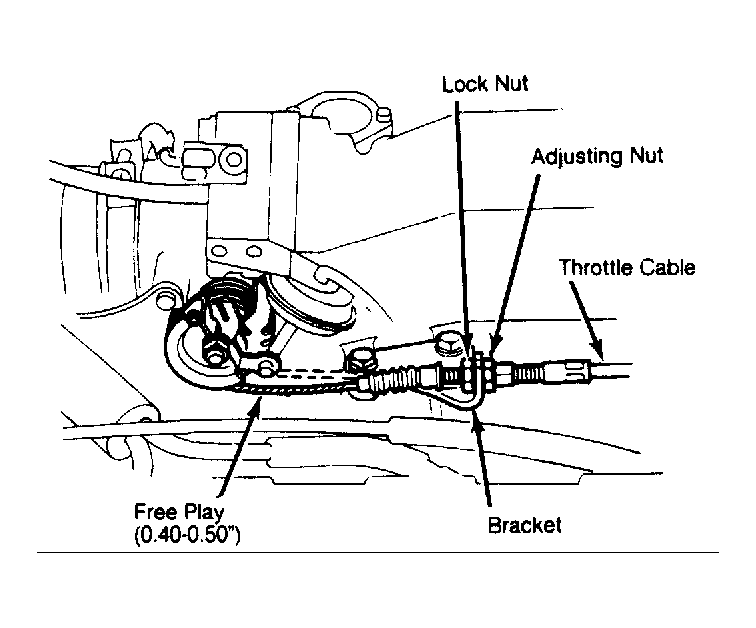 Lock Nut
Adjusting Nut
Throttle Cable
Free Play
(0.40-0.50")
Bracket