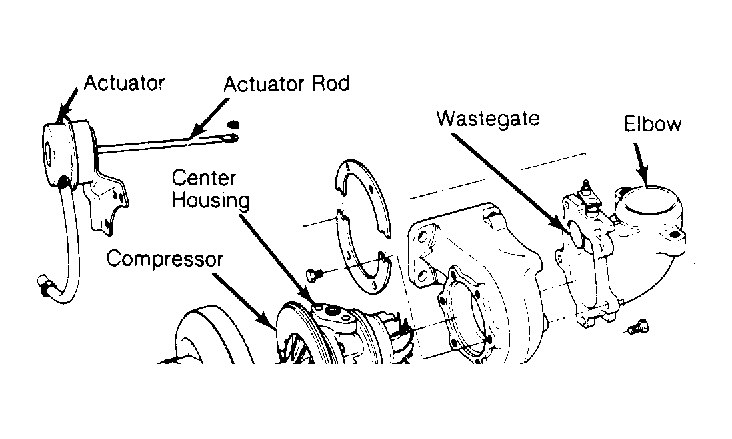 Actuator
Actuator Rod
Wastegate
Elbow
Center Housing
Compressor