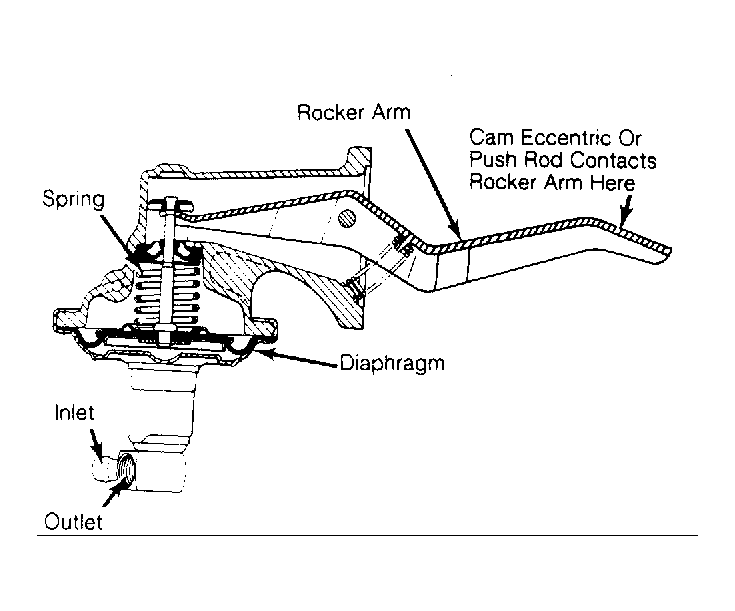 Rocker Arm

Cam Eccentric Or Push Rod Contacts Rocker Arm Here

Spring

Diaphragm

Inlet

Outlet