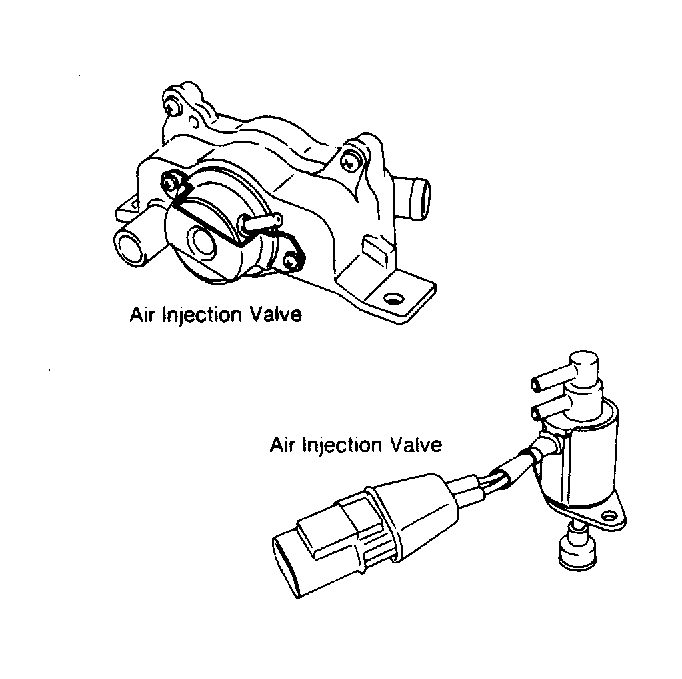 Air Injection Valve

Air Injection Valve