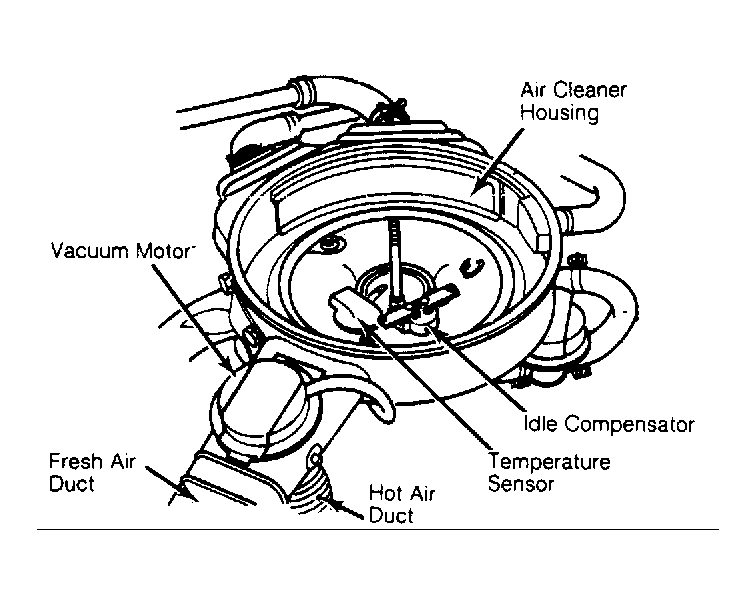 Air Cleaner Housing

Vacuum Motor

Idle Compensator

Temperature Sensor

Fresh Air Duct

Hot Air Duct