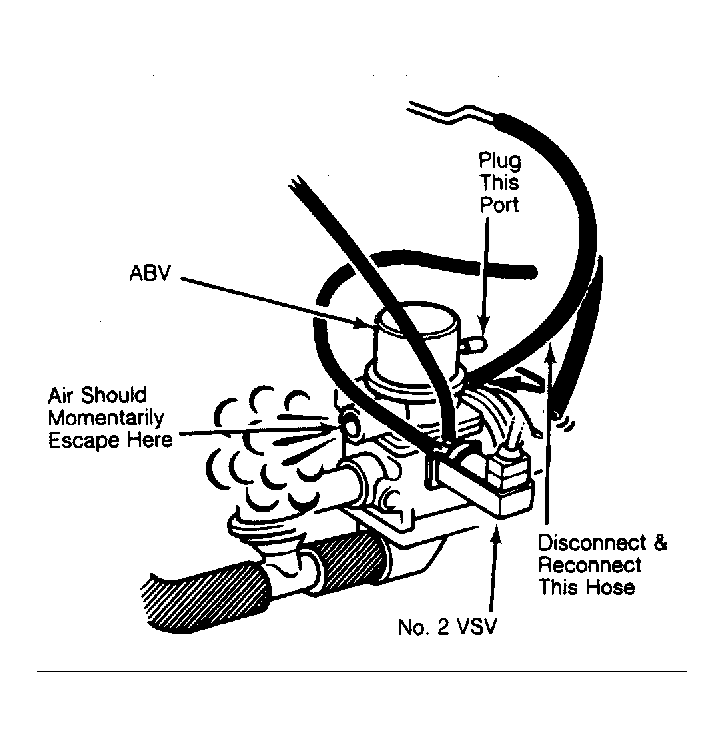 Plug This Port

ABV

Air Should Momentarily Escape Here

Disconnect & Reconnect This Hose

No. 2 VSV