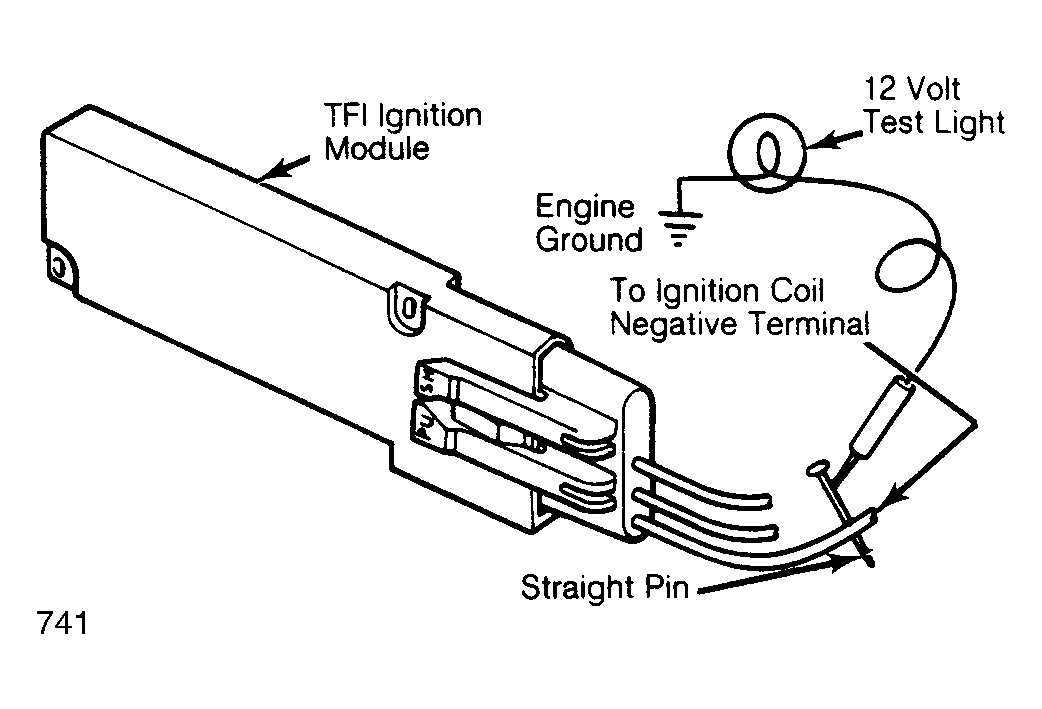 TFI Ignition Module

12 Volt Test Light

Engine Ground

To Ignition Coil Negative Terminal

Straight Pin

741