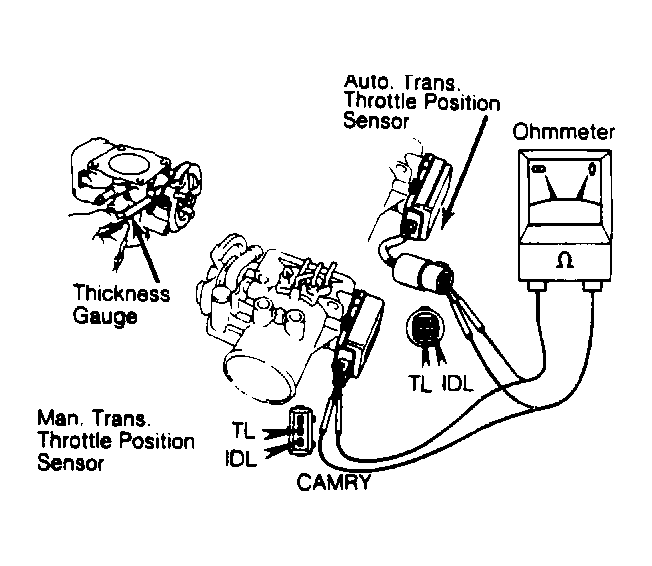 Auto. Trans.
Throttle Position
Sensor

Ohmmeter

$\Omega$

Thickness
Gauge

TL IDL

Man. Trans.
Throttle Position
Sensor

TL
IDL

CAMRY