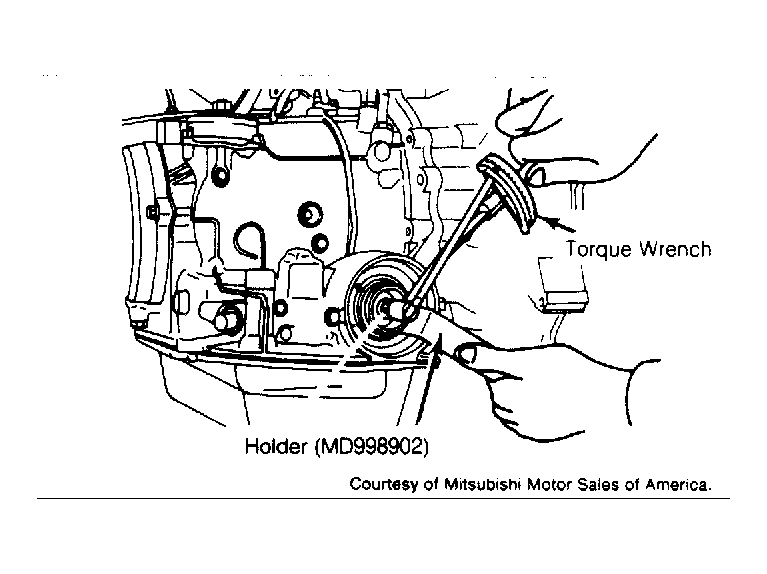 Torque Wrench

Holder (MD998902)

Courtesy of Mitsubishi Motor Sales of America.