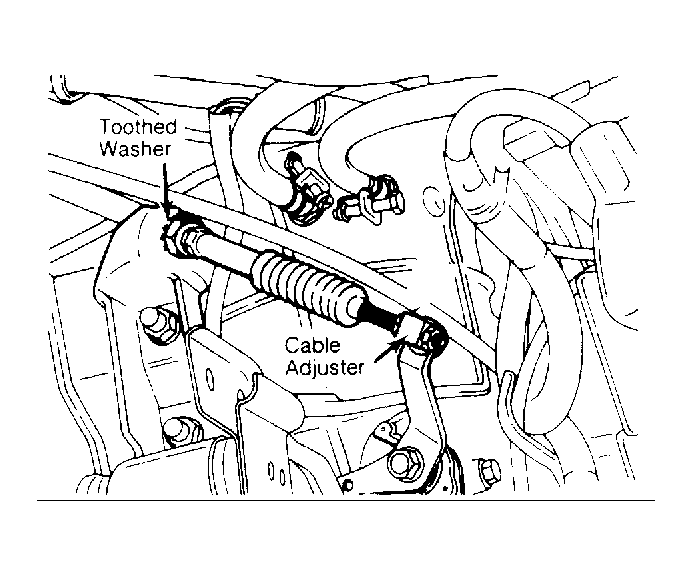 Toothed Washer

Cable Adjuster