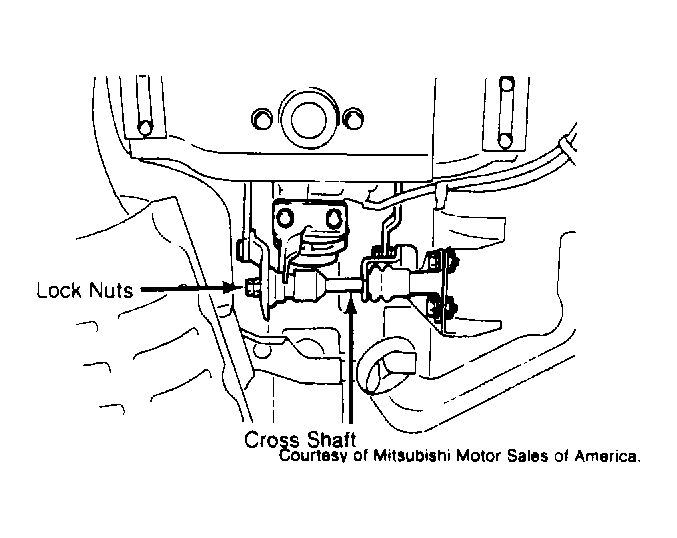 Lock Nuts

Cross Shaft

Courtesy of Mitsubishi Motor Sales of America.