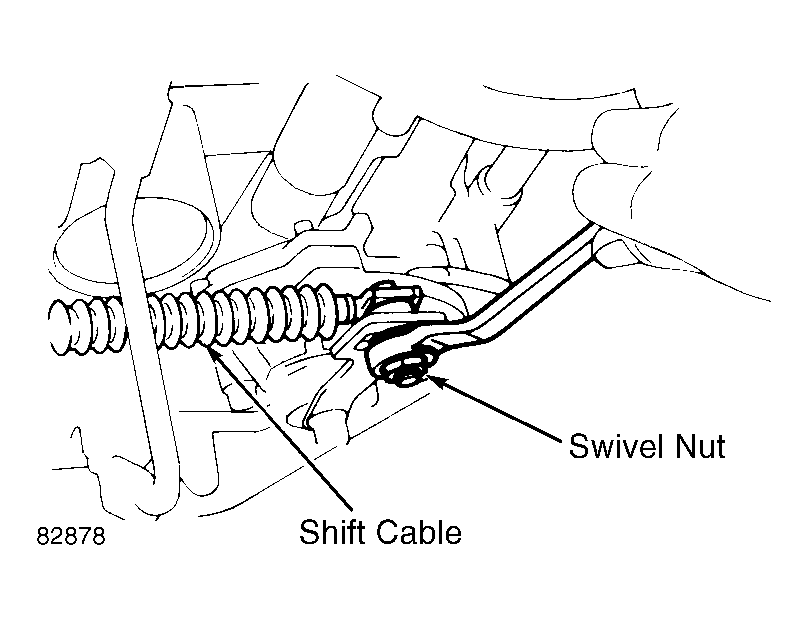 Swivel Nut

Shift Cable

82878