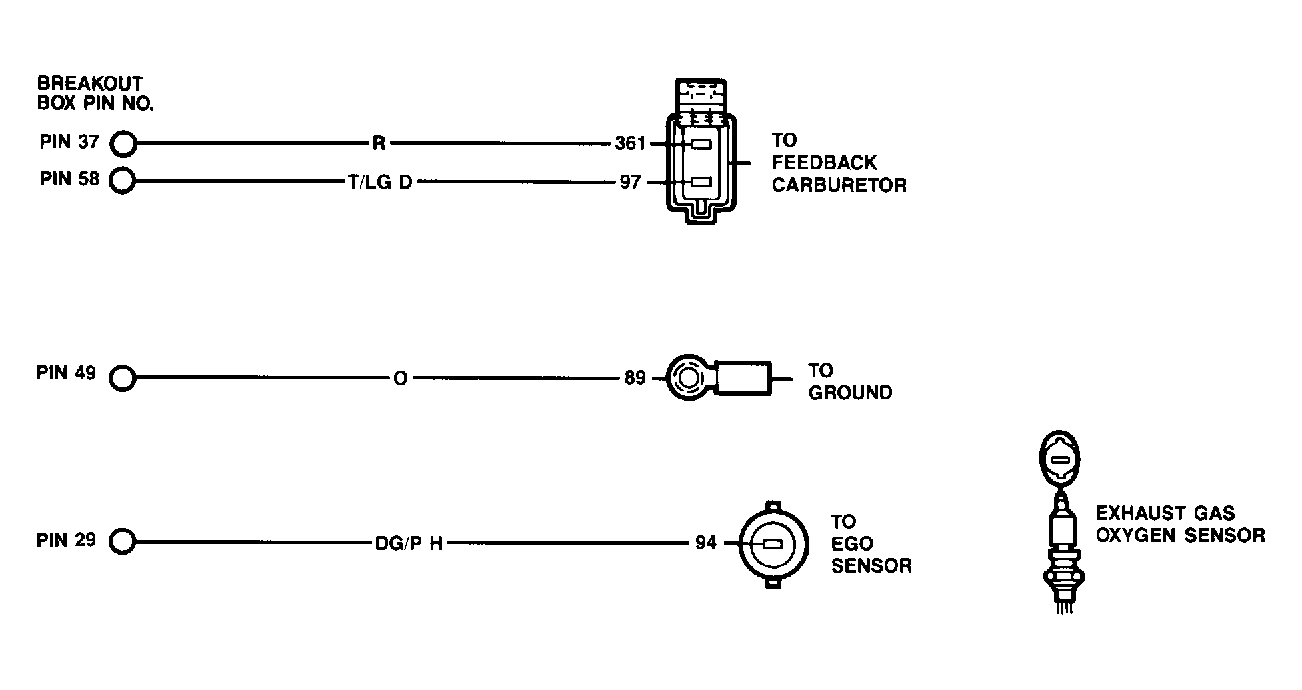 BREAKOUT BOX PIN NO.

PIN 37 R 361

PIN 58 T/LG D 97

TO FEEDBACK CARBURETOR

PIN 49 O 89

TO GROUND

PIN 29 DG/P H 94

TO EGO SENSOR

EXHAUST GAS OXYGEN SENSOR