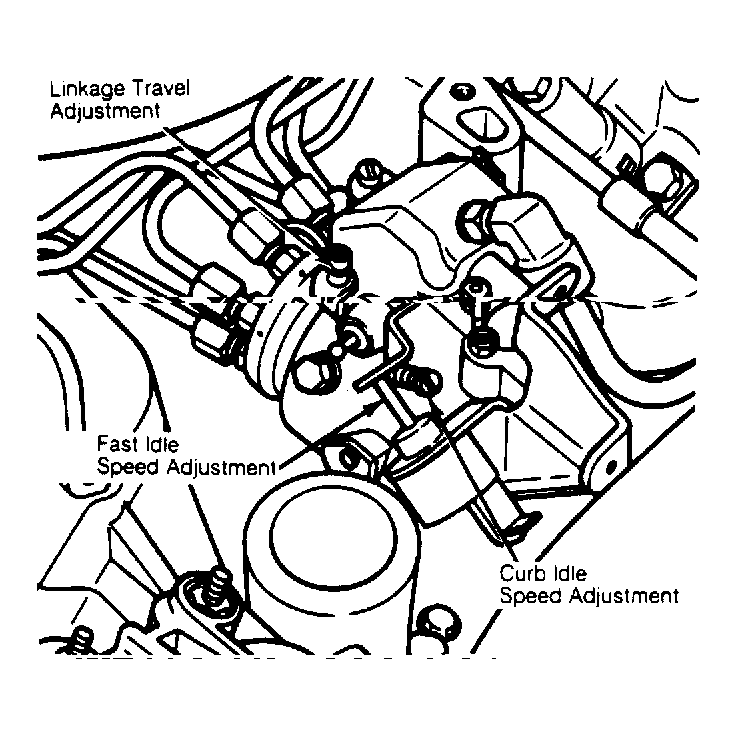 Linkage Travel
Adjustment

Fast Idle
Speed Adjustment

Curb Idle
Speed Adjustment