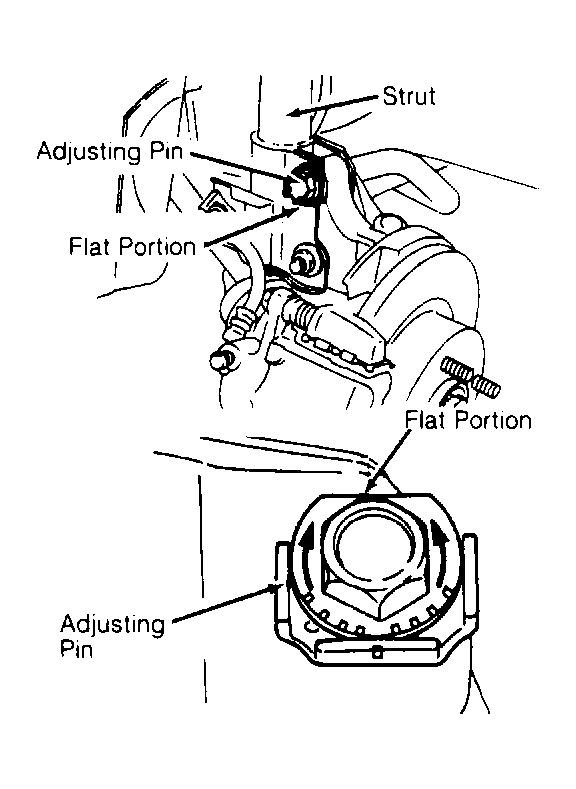 Strut
Adjusting Pin
Flat Portion
Flat Portion
Adjusting Pin