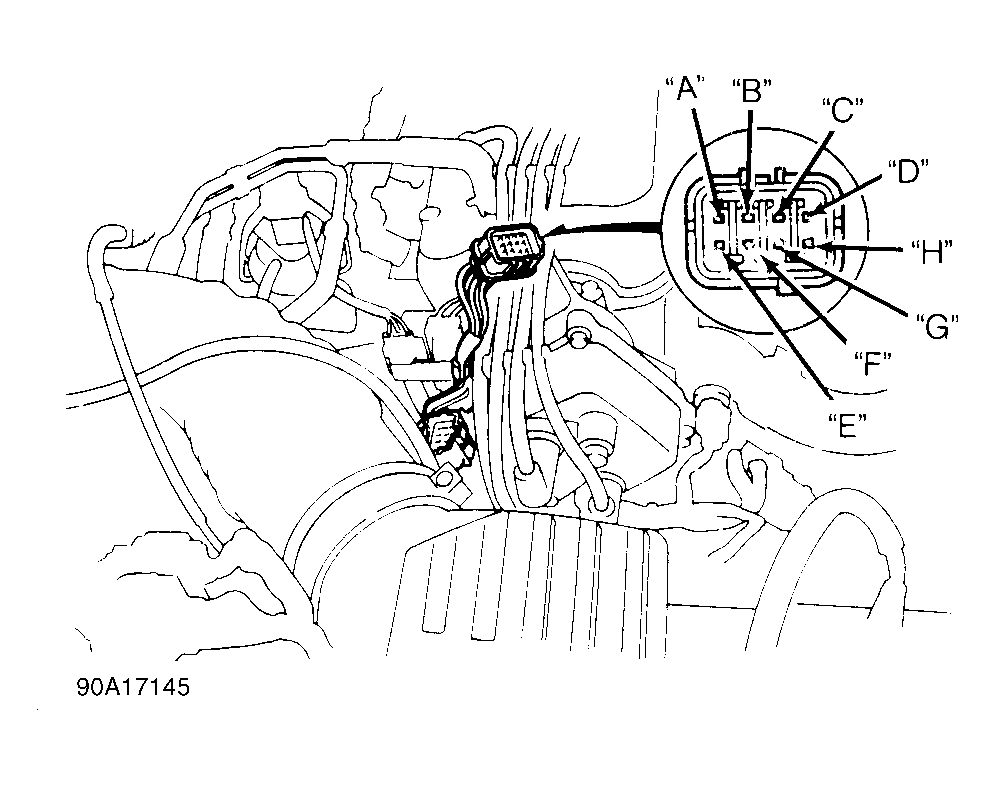 "A"
"B"
"C"
"D"
"H"
"G"
"F"
"E"

90A17145