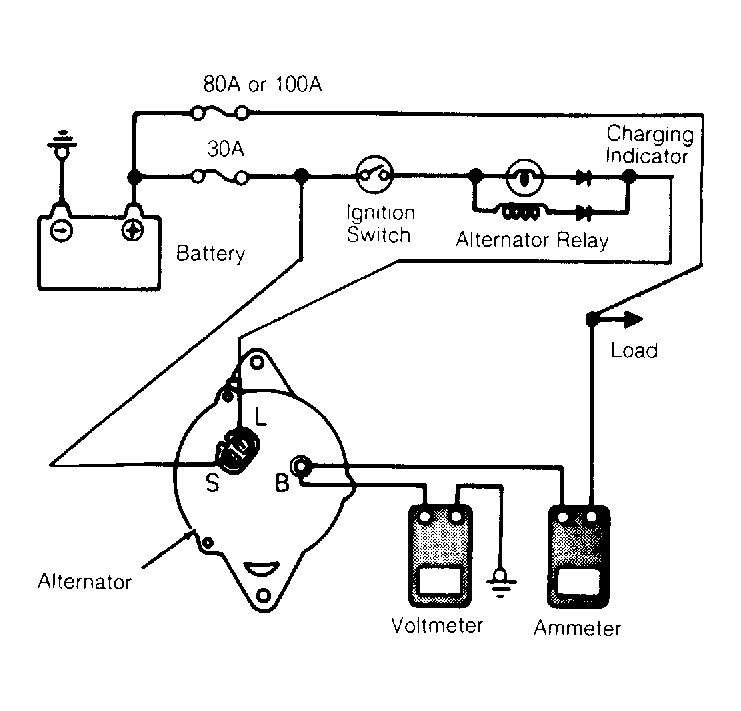 80A or 100A

30A

Charging Indicator

Ignition Switch

Alternator Relay

Battery

Load

L

S

B

Alternator

Voltmeter

Ammeter