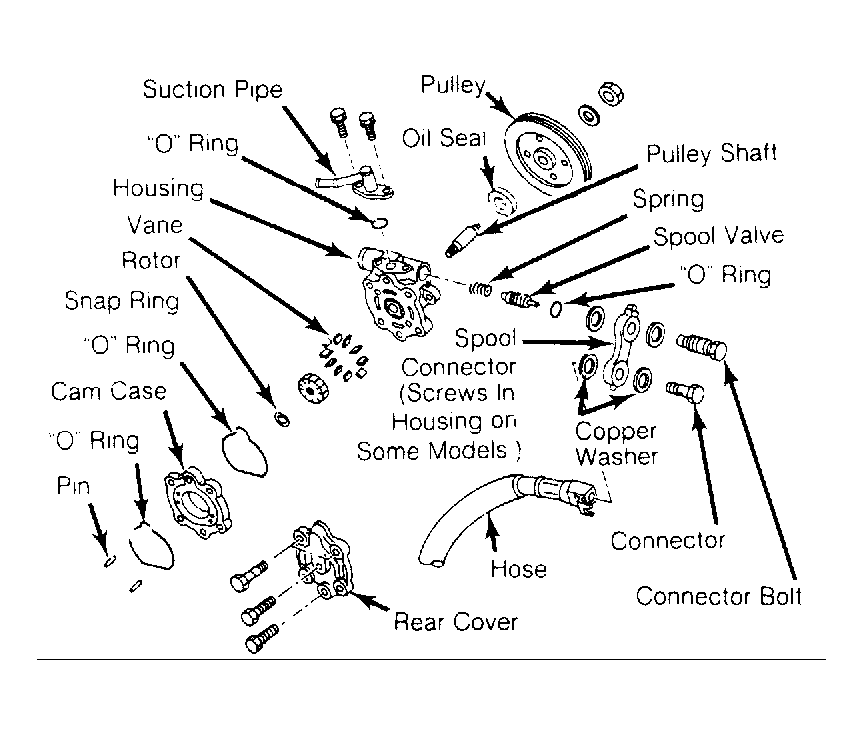 Suction Pipe
"O" Ring
Housing
Vane
Rotor
Snap Ring
"O" Ring
Cam Case
"O" Ring
Pin
Pulley
Oil Seal
Pulley Shaft
Spring
Spool Valve
"O" Ring
Spool
Connector (Screws In Housing on Some Models )
Copper Washer
Hose
Connector
Connector Bolt
Rear Cover