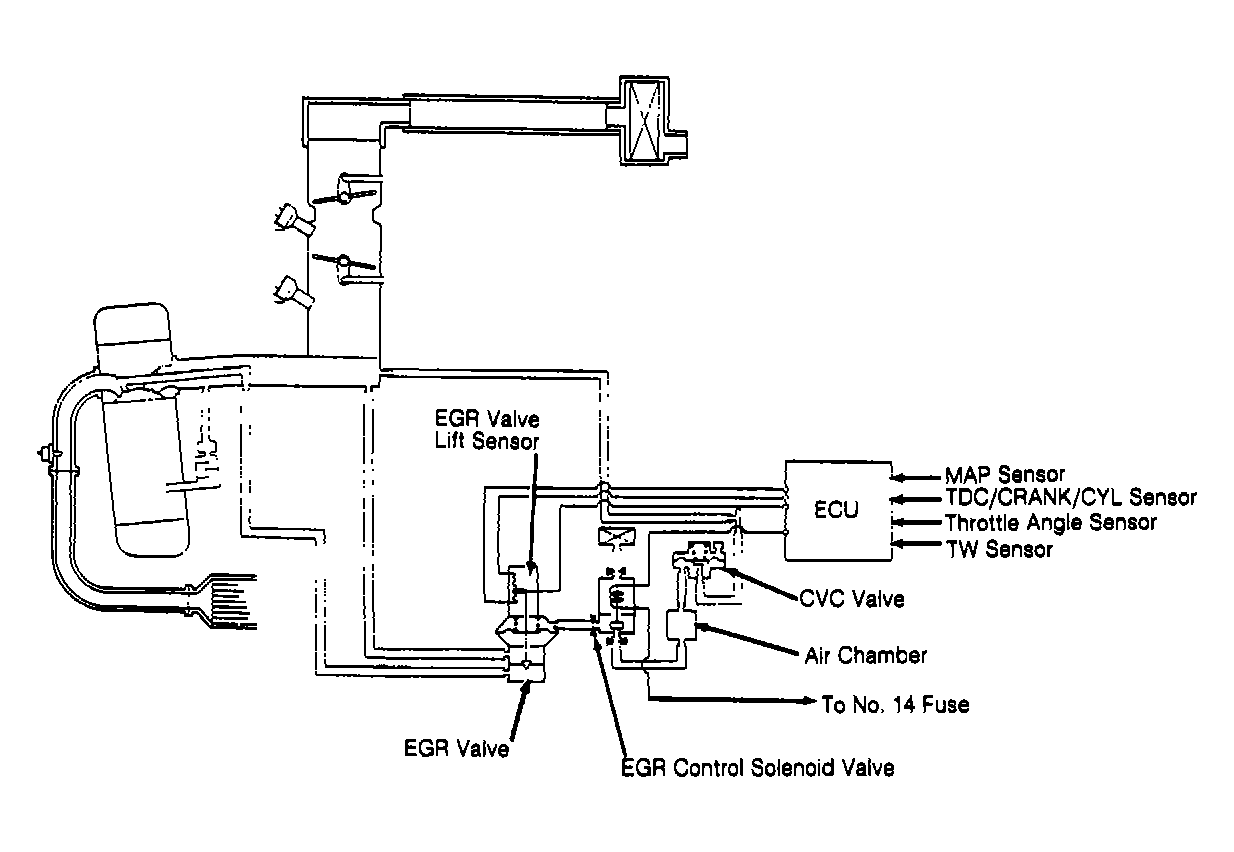 EGR Valve Lift Sensor

ECU

MAP Sensor
TDC/CRANK/CYL Sensor
Throttle Angle Sensor
TW Sensor

CVC Valve

Air Chamber

To No. 14 Fuse

EGR Valve

EGR Control Solenoid Valve