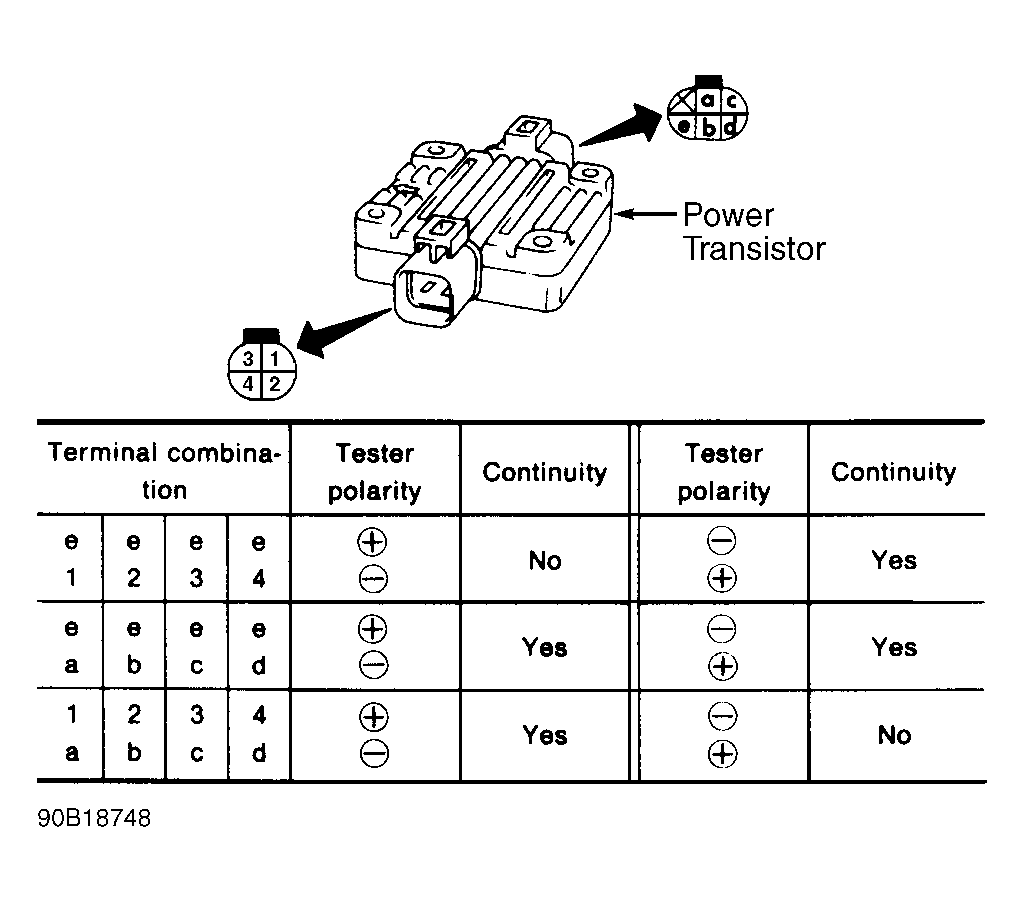 a c
e b d

Power Transistor

3 1
4 2

| Terminal combination | | | | Tester polarity | Continuity | Tester polarity | Continuity |
|---|---|---|---|---|---|---|---|
| e 1 | e 2 | e 3 | e 4 | $\oplus$ $\ominus$ | No | $\ominus$ $\oplus$ | Yes |
| e a | e b | e c | e d | $\oplus$ $\ominus$ | Yes | $\ominus$ $\oplus$ | Yes |
| 1 a | 2 b | 3 c | 4 d | $\oplus$ $\ominus$ | Yes | $\ominus$ $\oplus$ | No |

90B18748