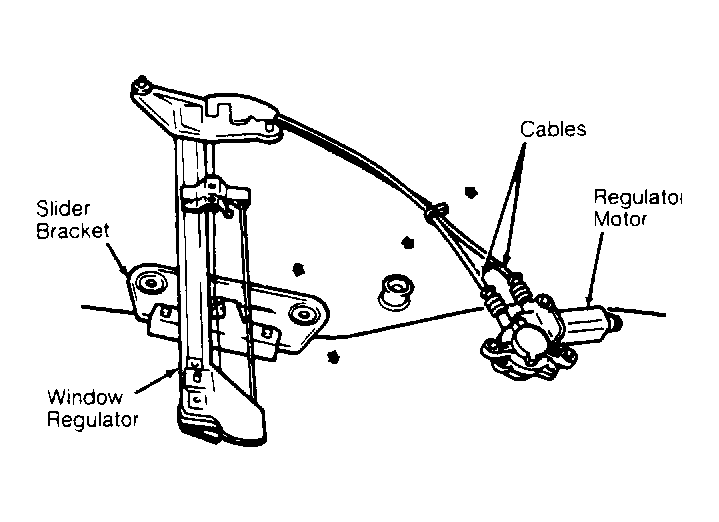 Cables

Regulator
Motor

Slider
Bracket

Window
Regulator