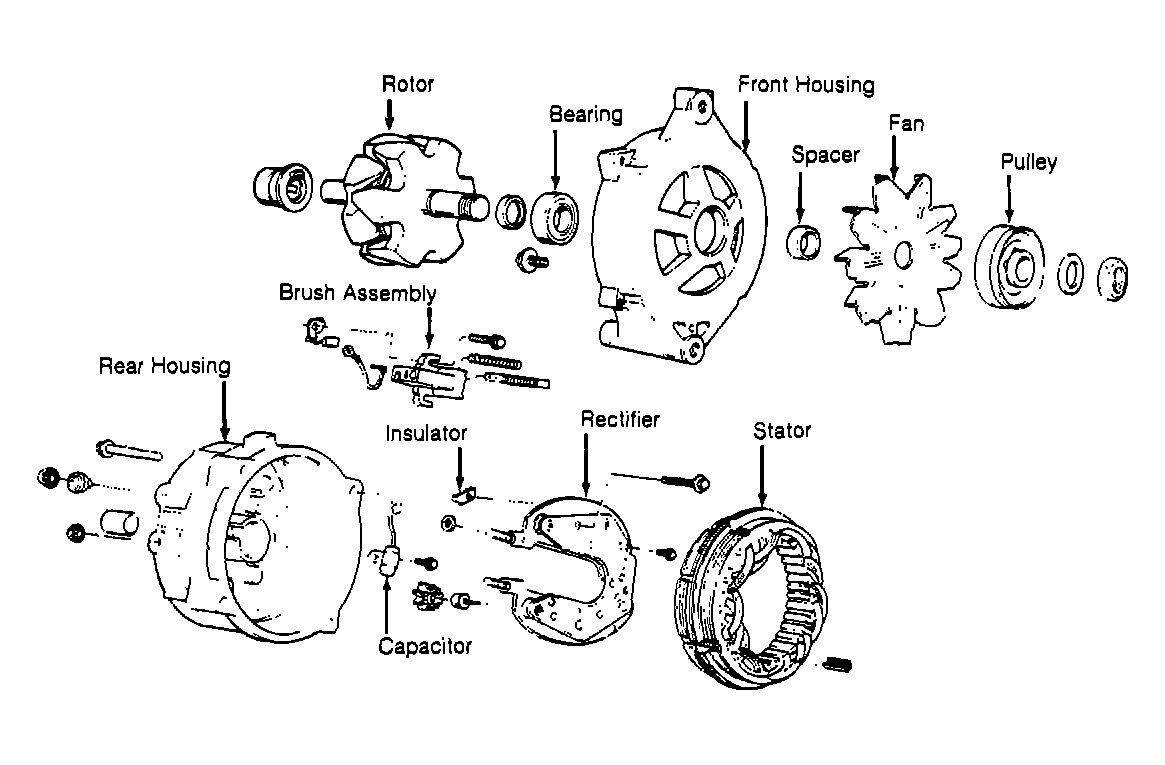 Rotor
Bearing
Front Housing
Spacer
Fan
Pulley
Brush Assembly
Rear Housing
Insulator
Rectifier
Stator
Capacitor