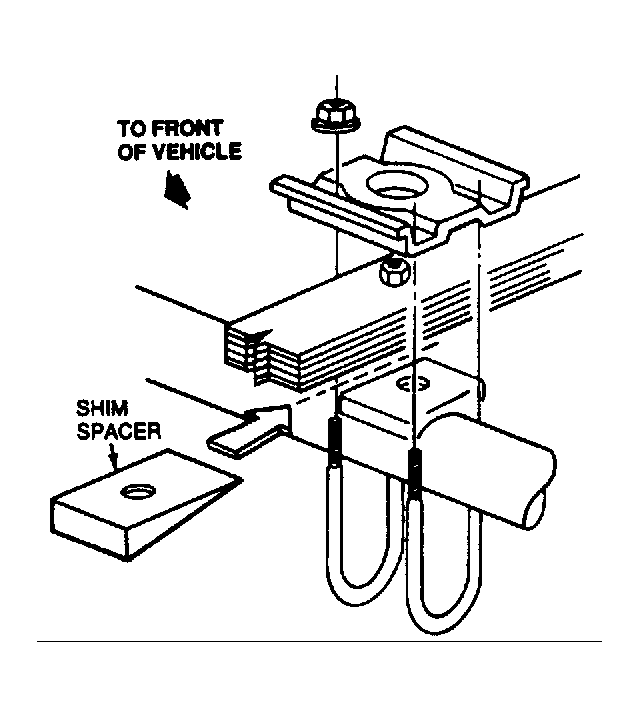 TO FRONT OF VEHICLE

SHIM SPACER