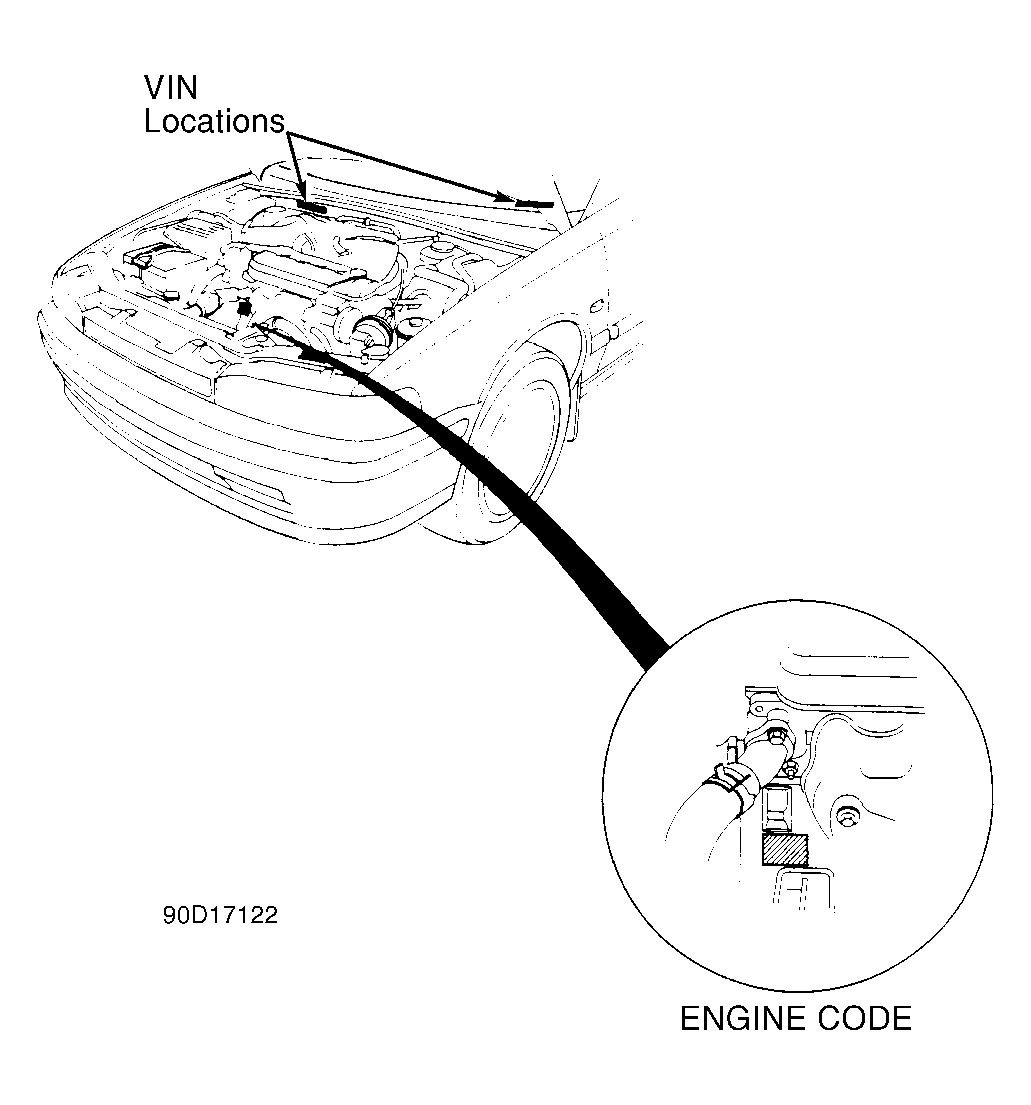 VIN Locations

90D17122

ENGINE CODE