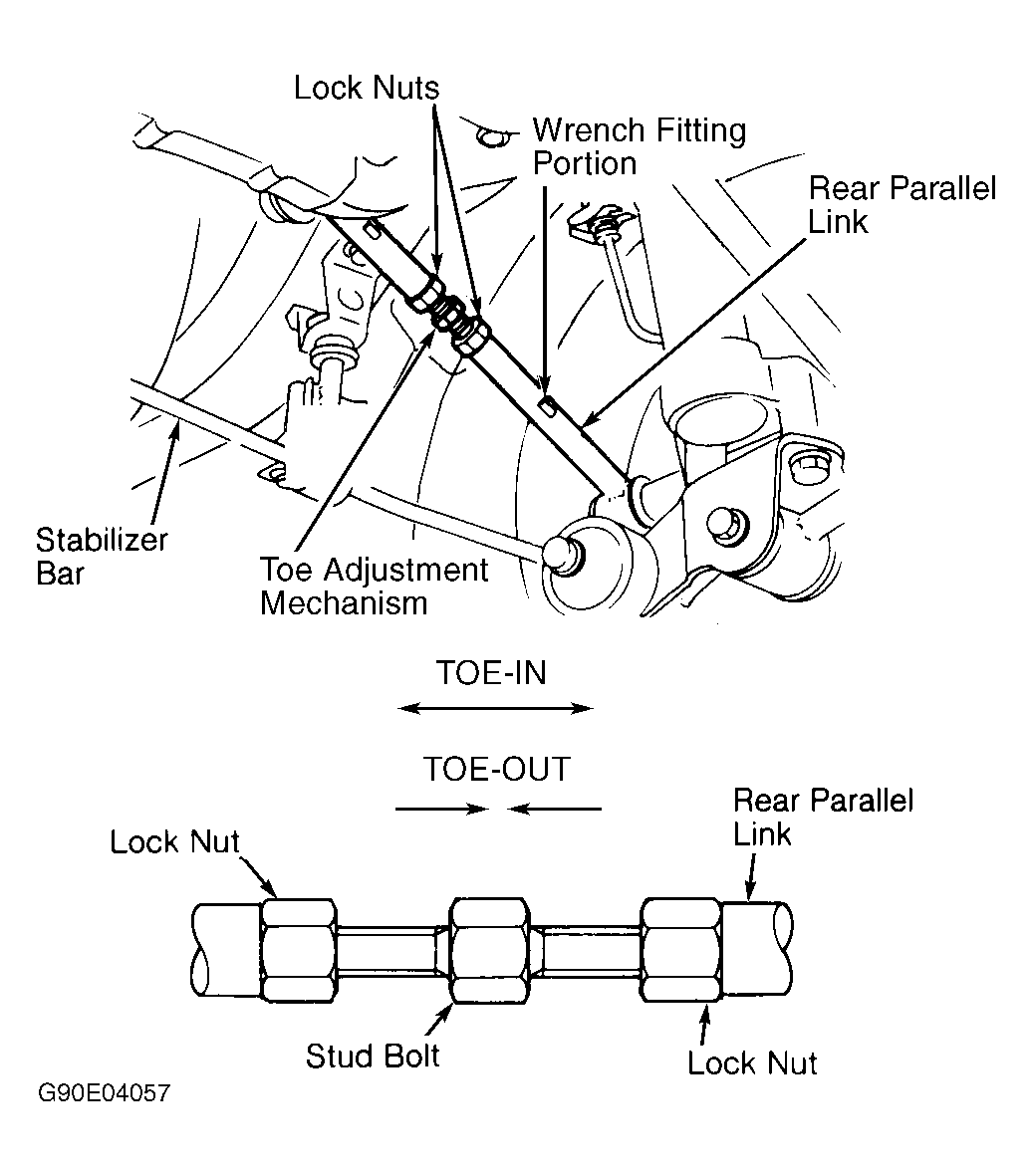 Lock Nuts

Wrench Fitting Portion

Rear Parallel Link

Stabilizer Bar

Toe Adjustment Mechanism

TOE-IN

TOE-OUT

Lock Nut

Rear Parallel Link

Stud Bolt

Lock Nut

G90E04057