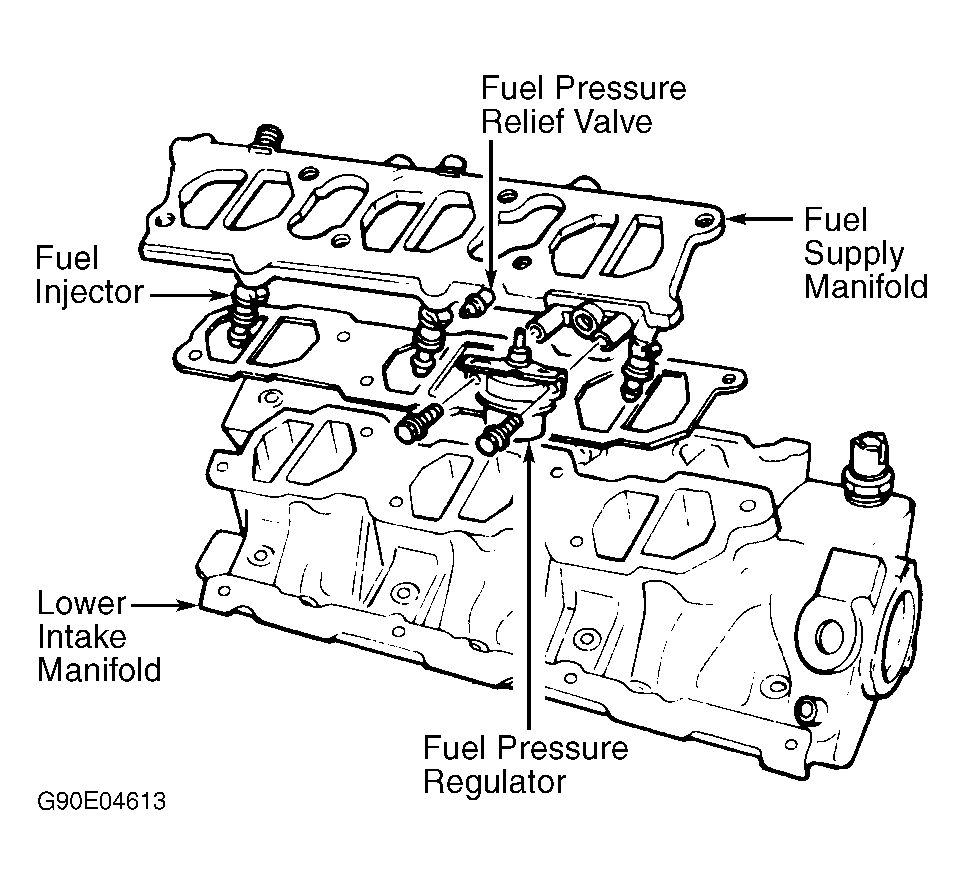 Fuel Pressure Relief Valve

Fuel Supply Manifold

Fuel Injector

Lower Intake Manifold

Fuel Pressure Regulator

G90E04613